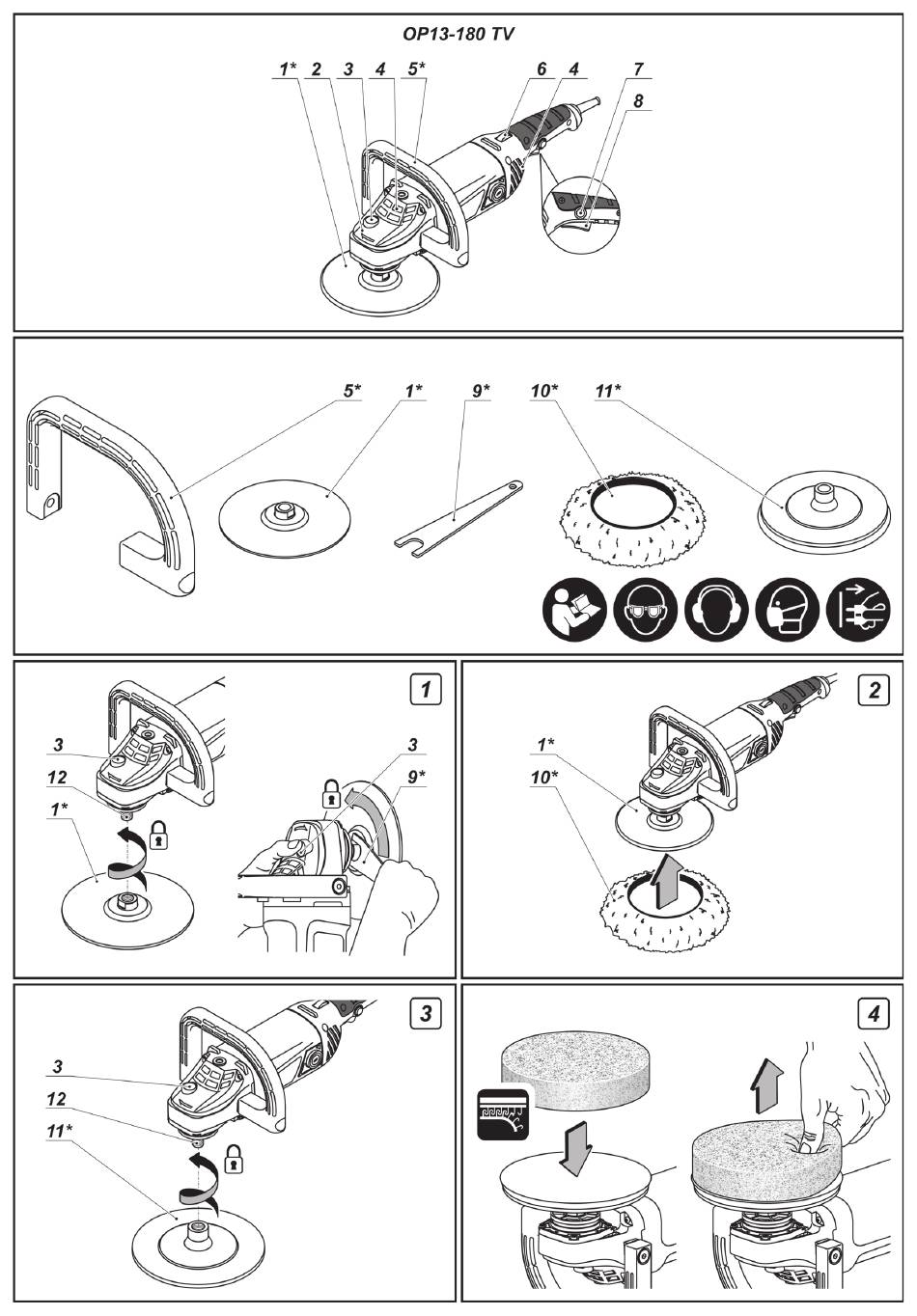 OP13-180 TV

1* 2 3 4 5* 6 4 7 8

5* 1* 9* 10* 11*

1

3
12
1*
3
9*

2

1*
10*

3

3
12
11*

4