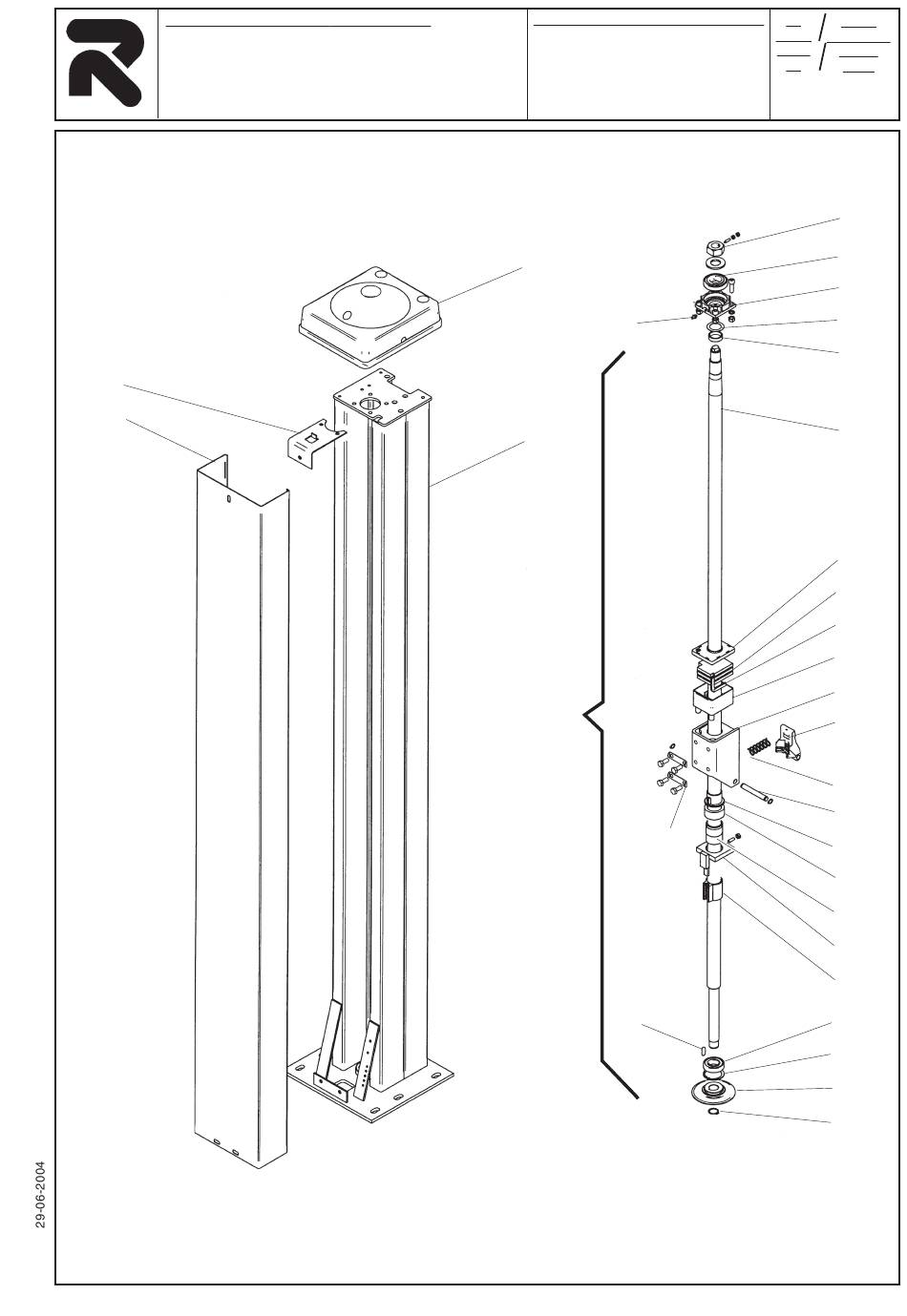 29-06-2004