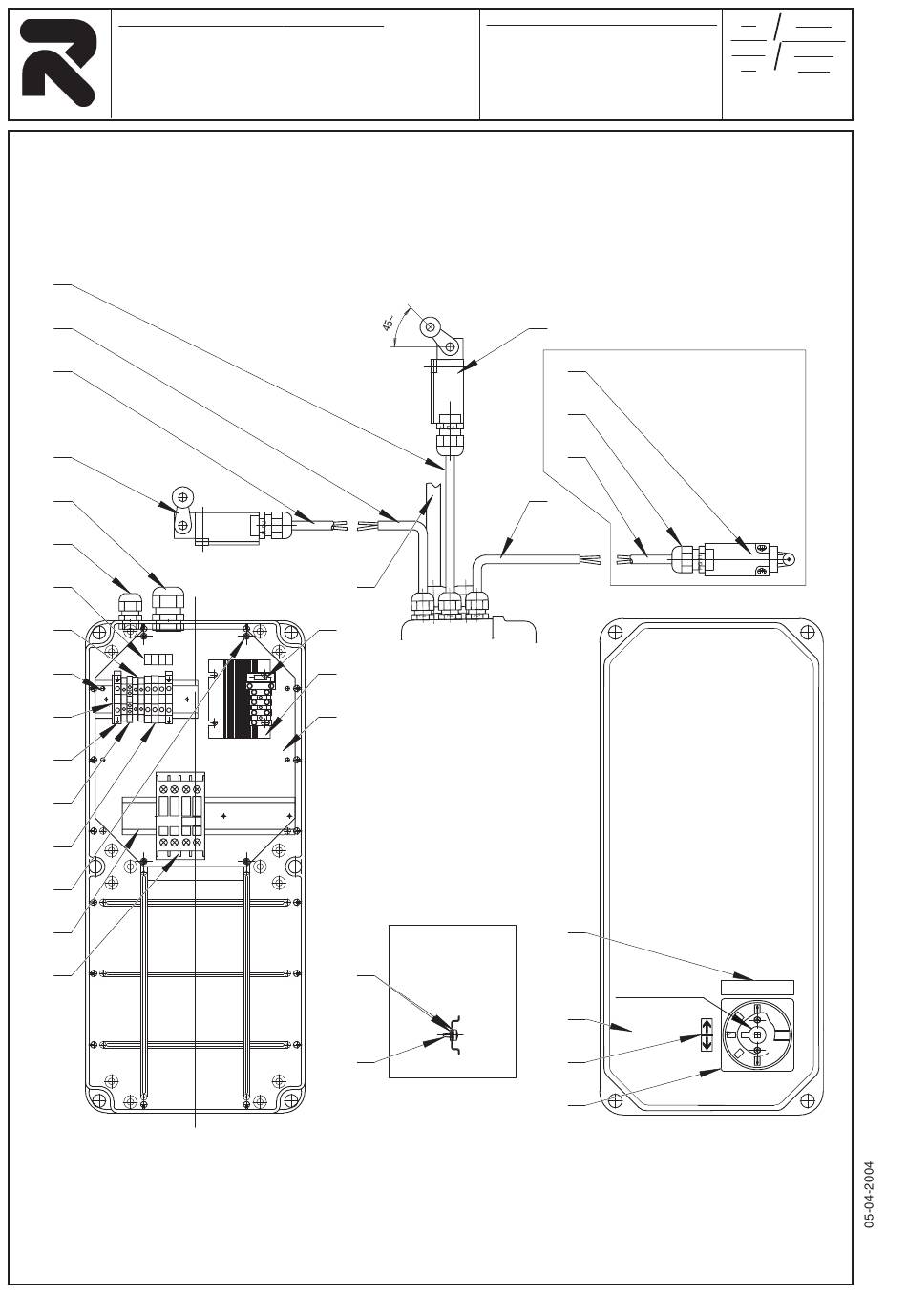 45°

05-04-2004