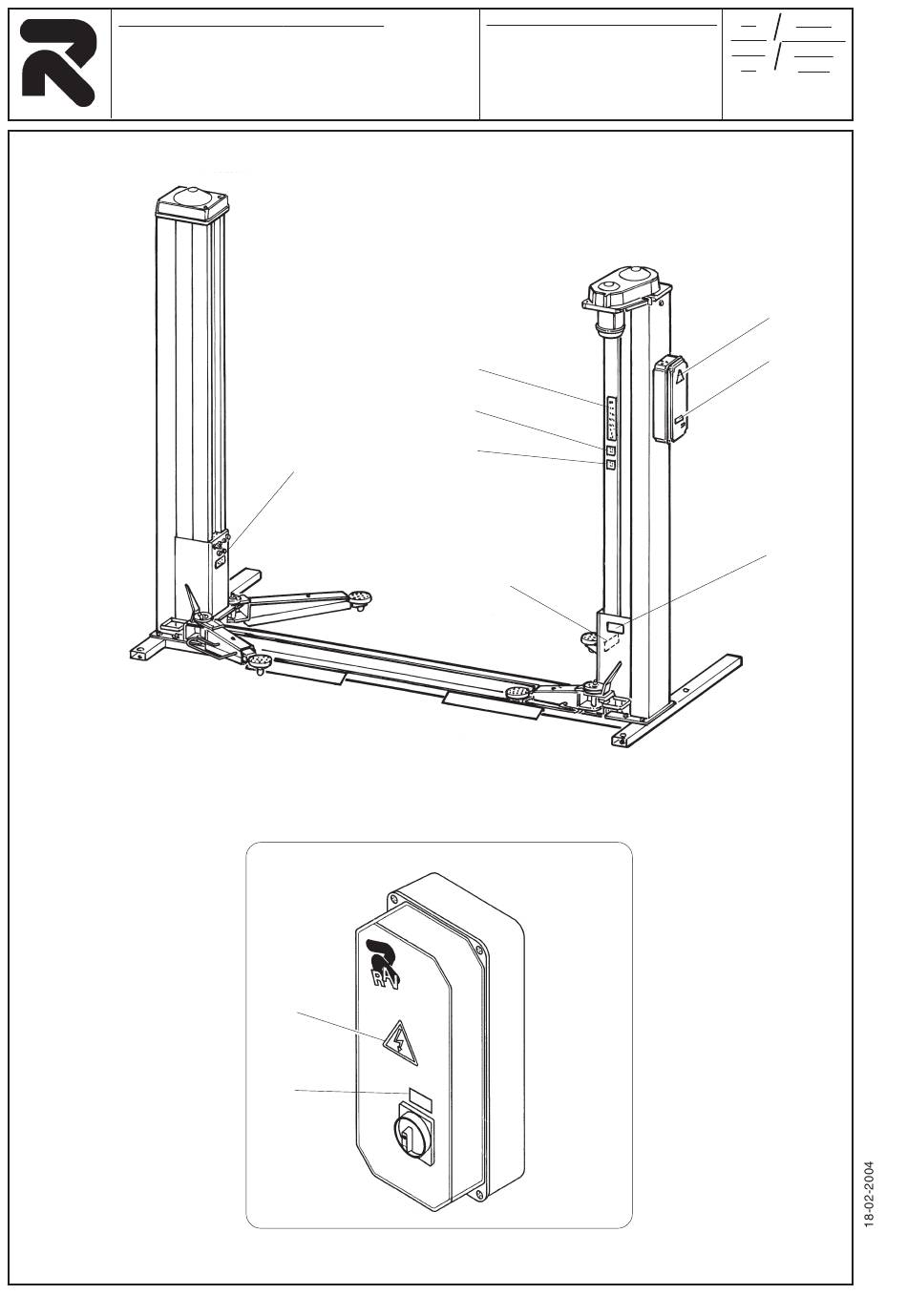 RAV

18-02-2004