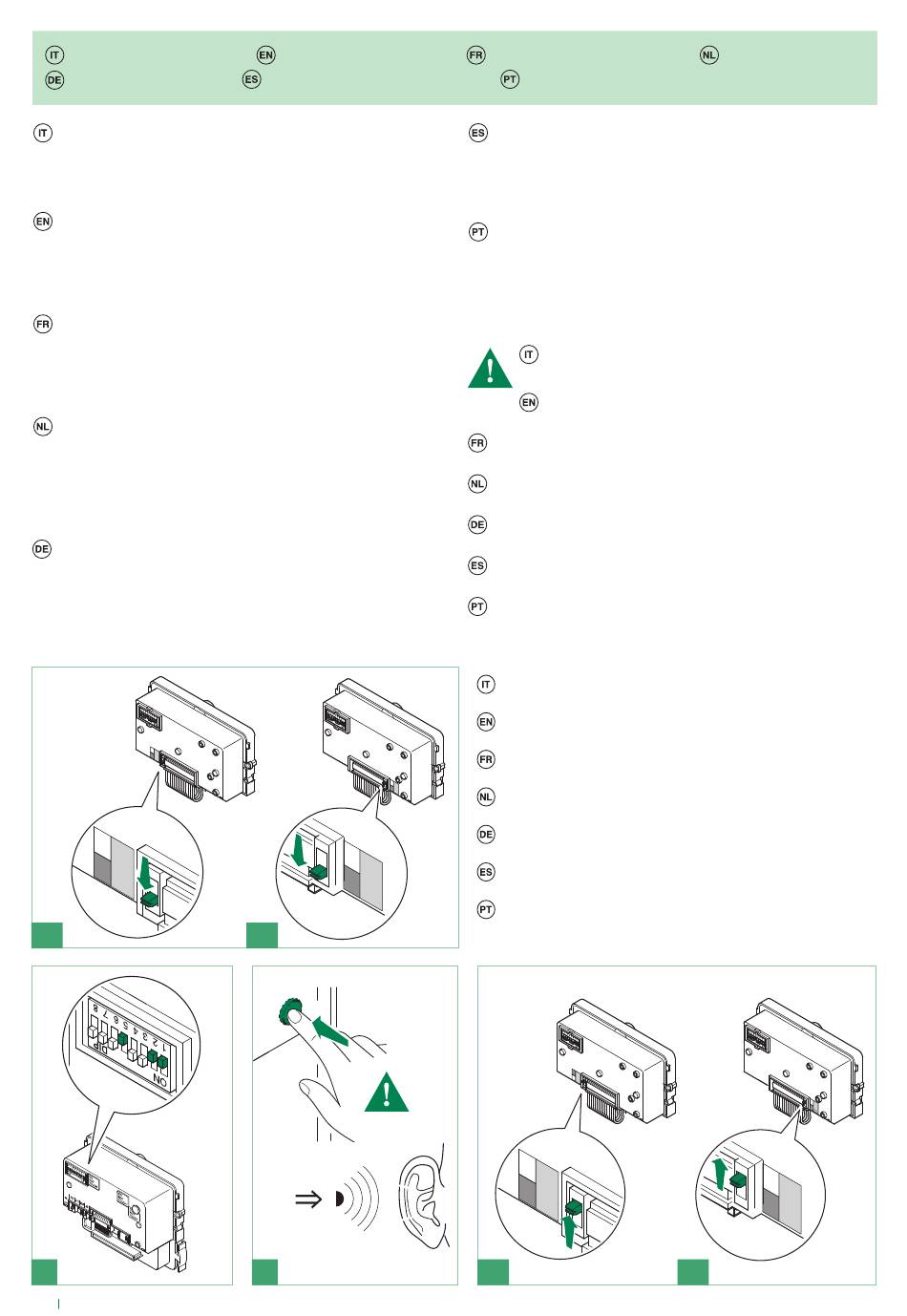 IT EN FR NL
DE ES PT

IT

EN

FR

NL

DE

ES

PT

IT

EN

FR

NL

DE

ES

PT

IT

EN

FR

NL

DE

ES

PT

8 7 6 5 4 3 2 1
ON