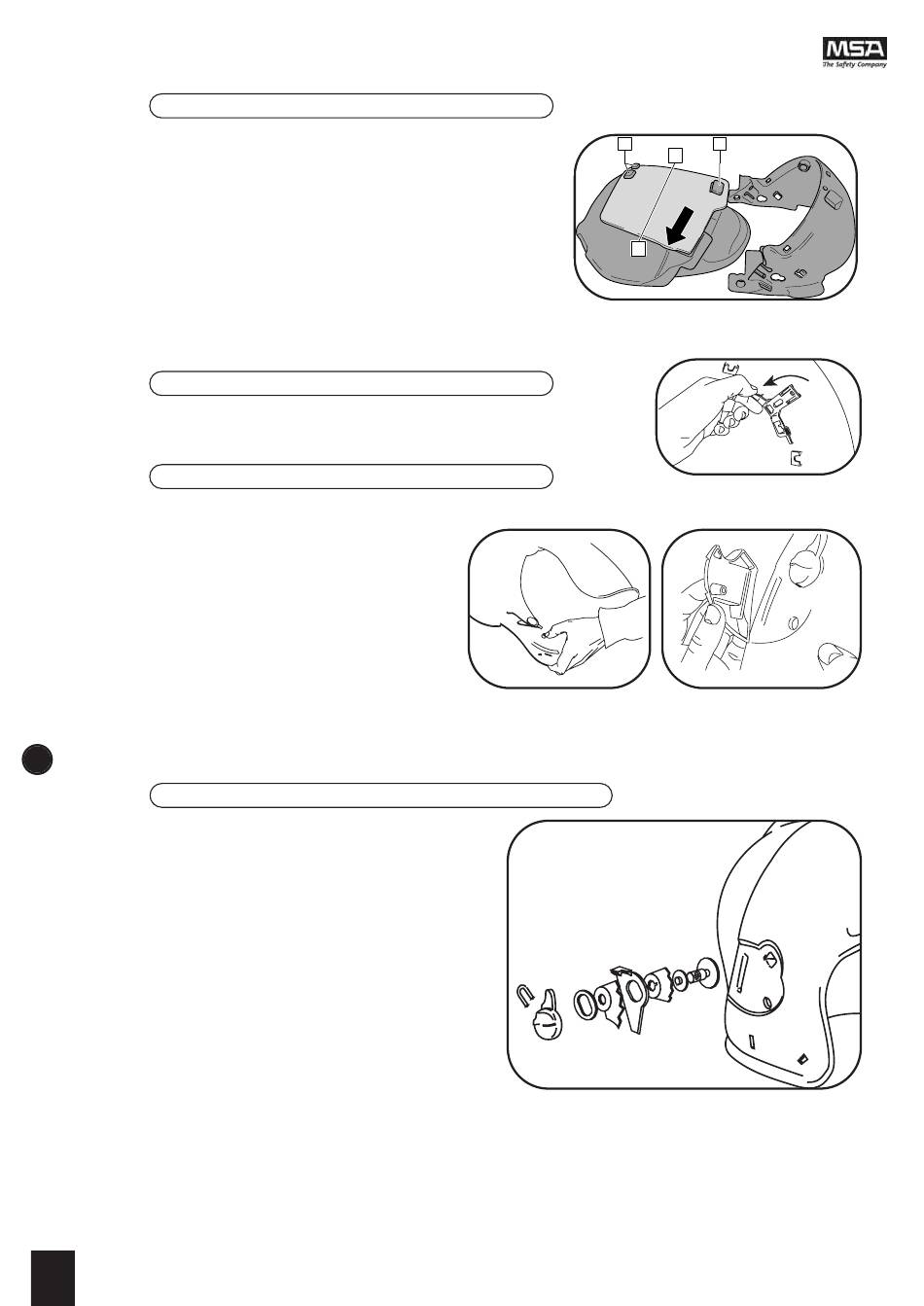 MSA
The Safety Company