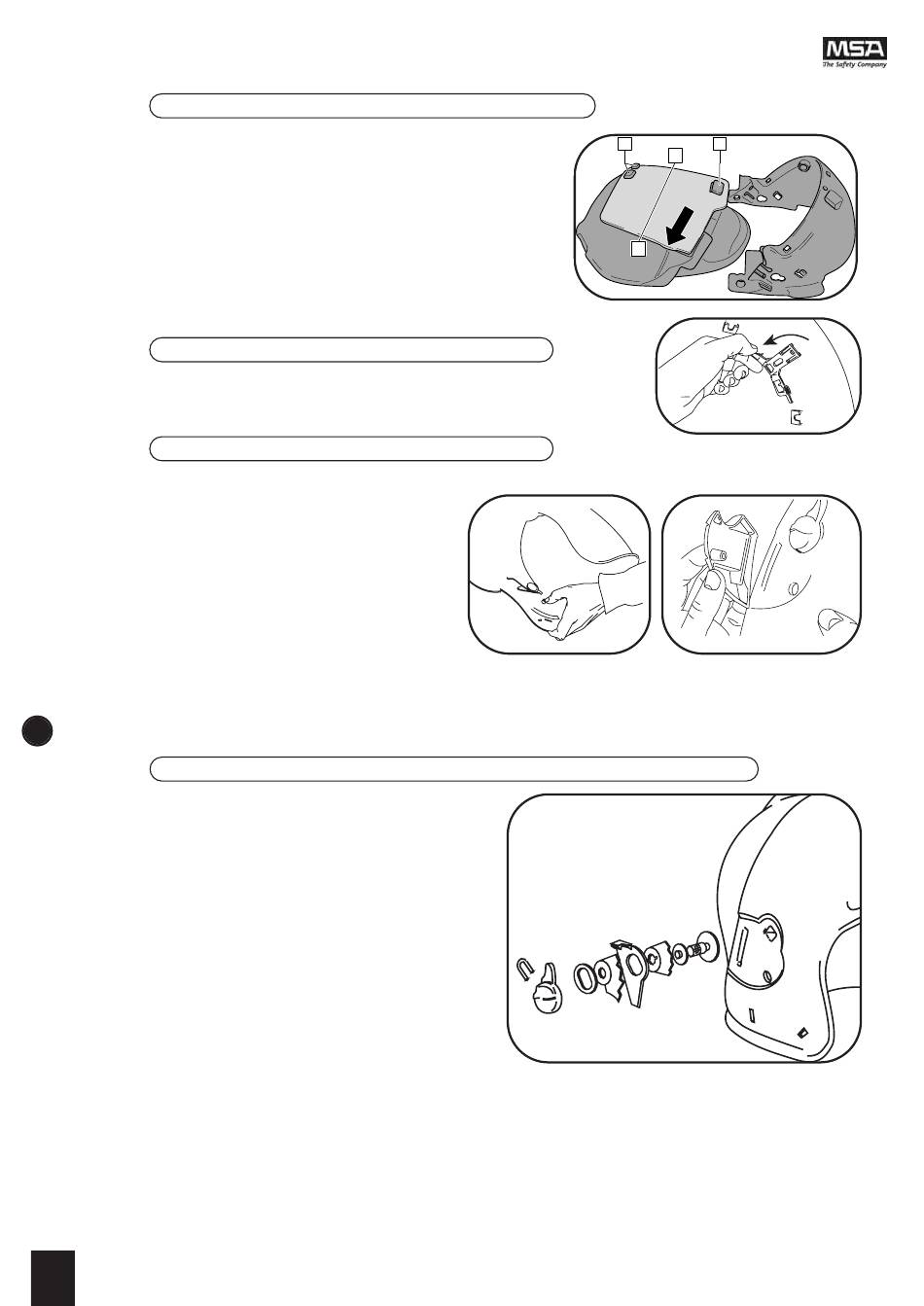 MSA
The Safety Company