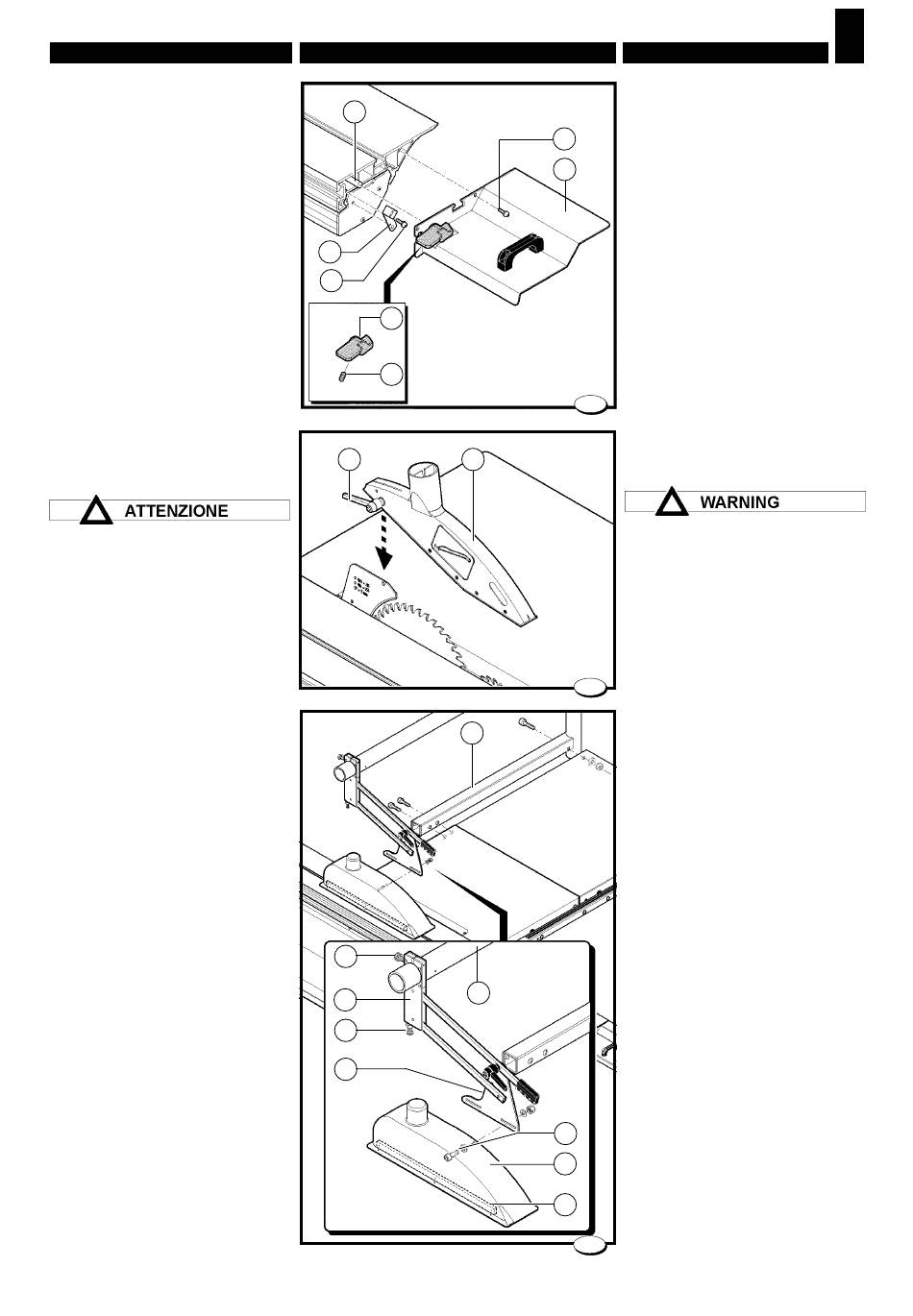 ATTENZIONE

WARNING