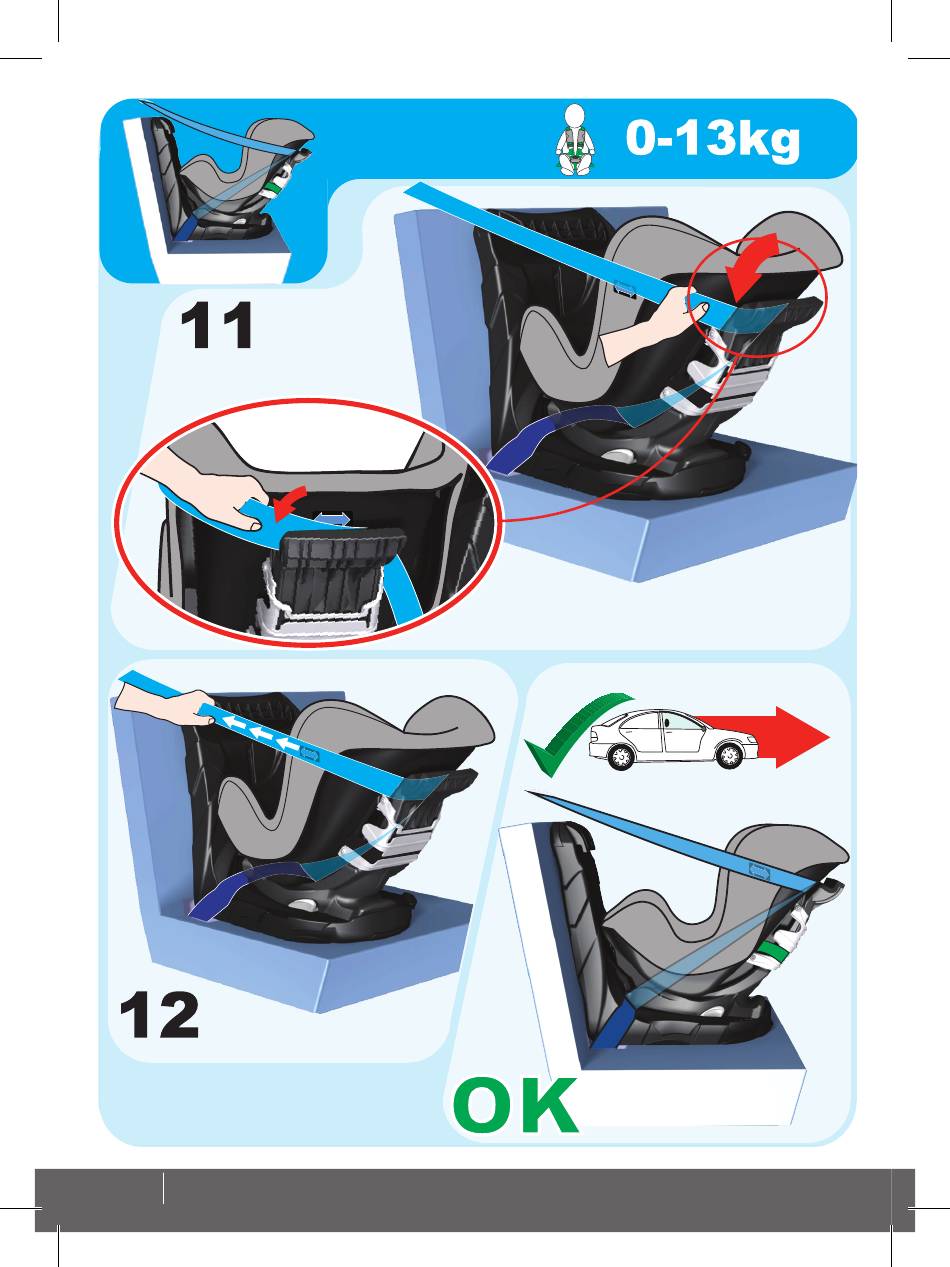 0-13kg

11

12

OK