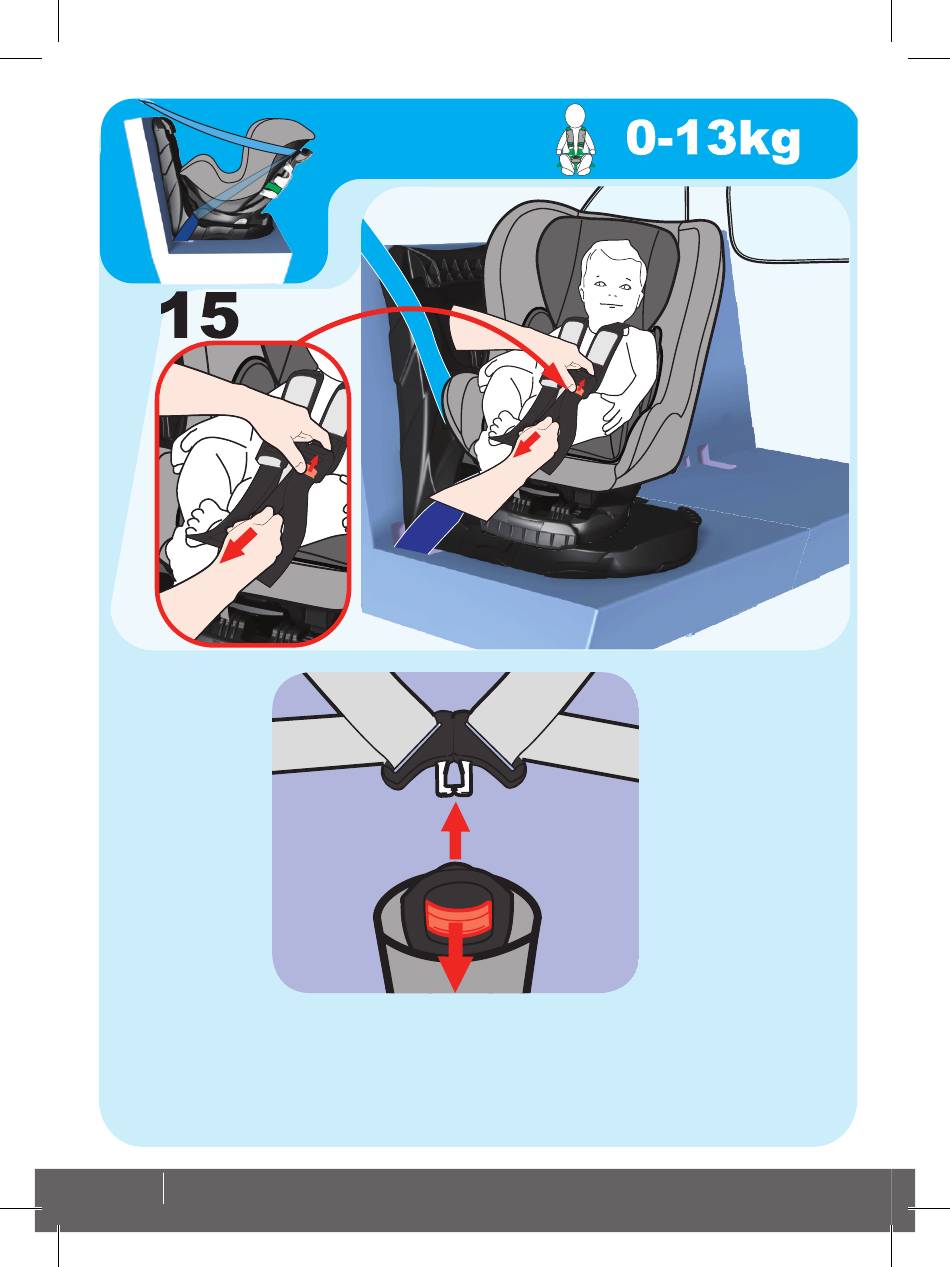 0-13kg

15