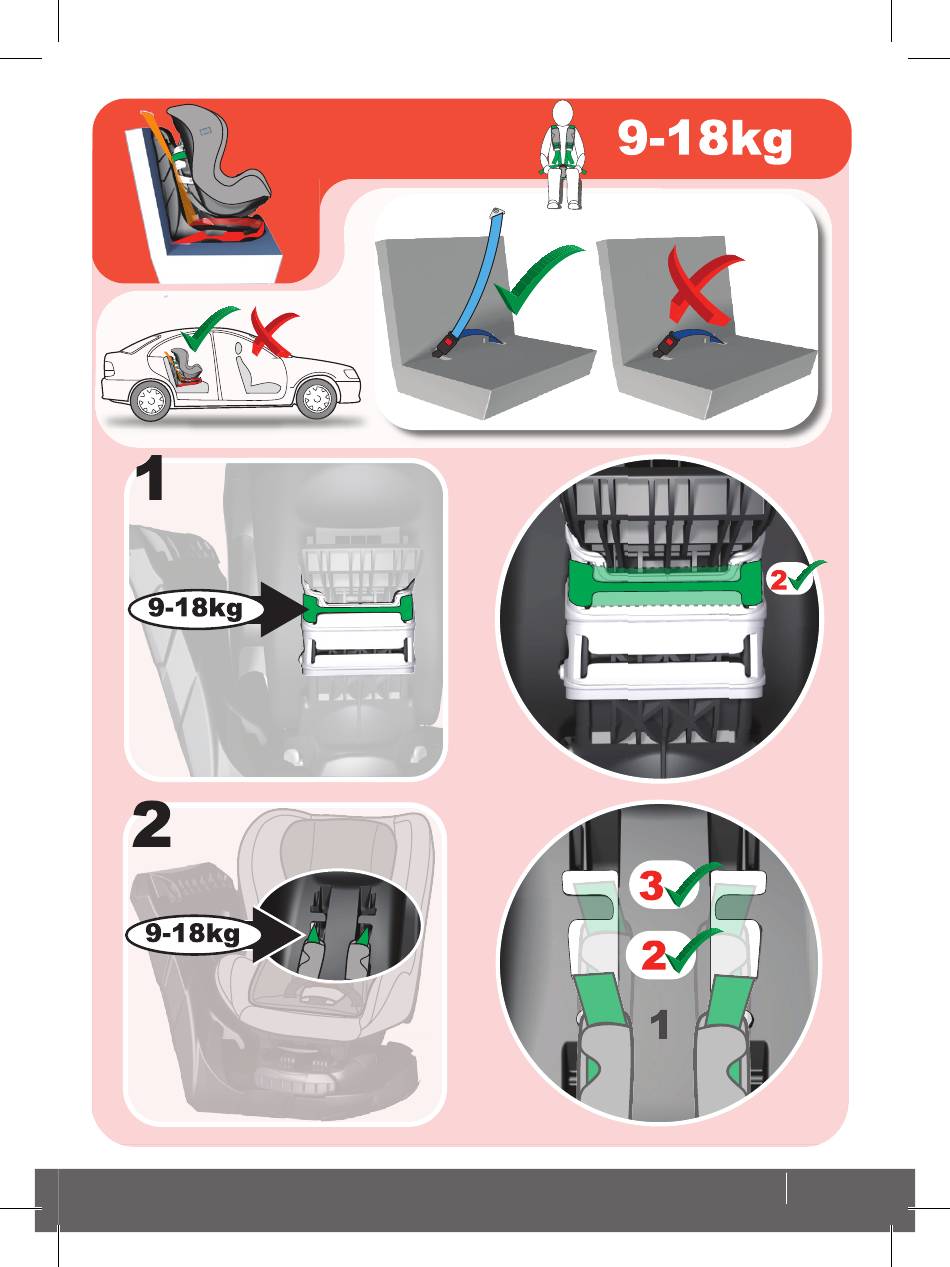 9-18kg

1

9-18kg

2

2

9-18kg

3

2

1