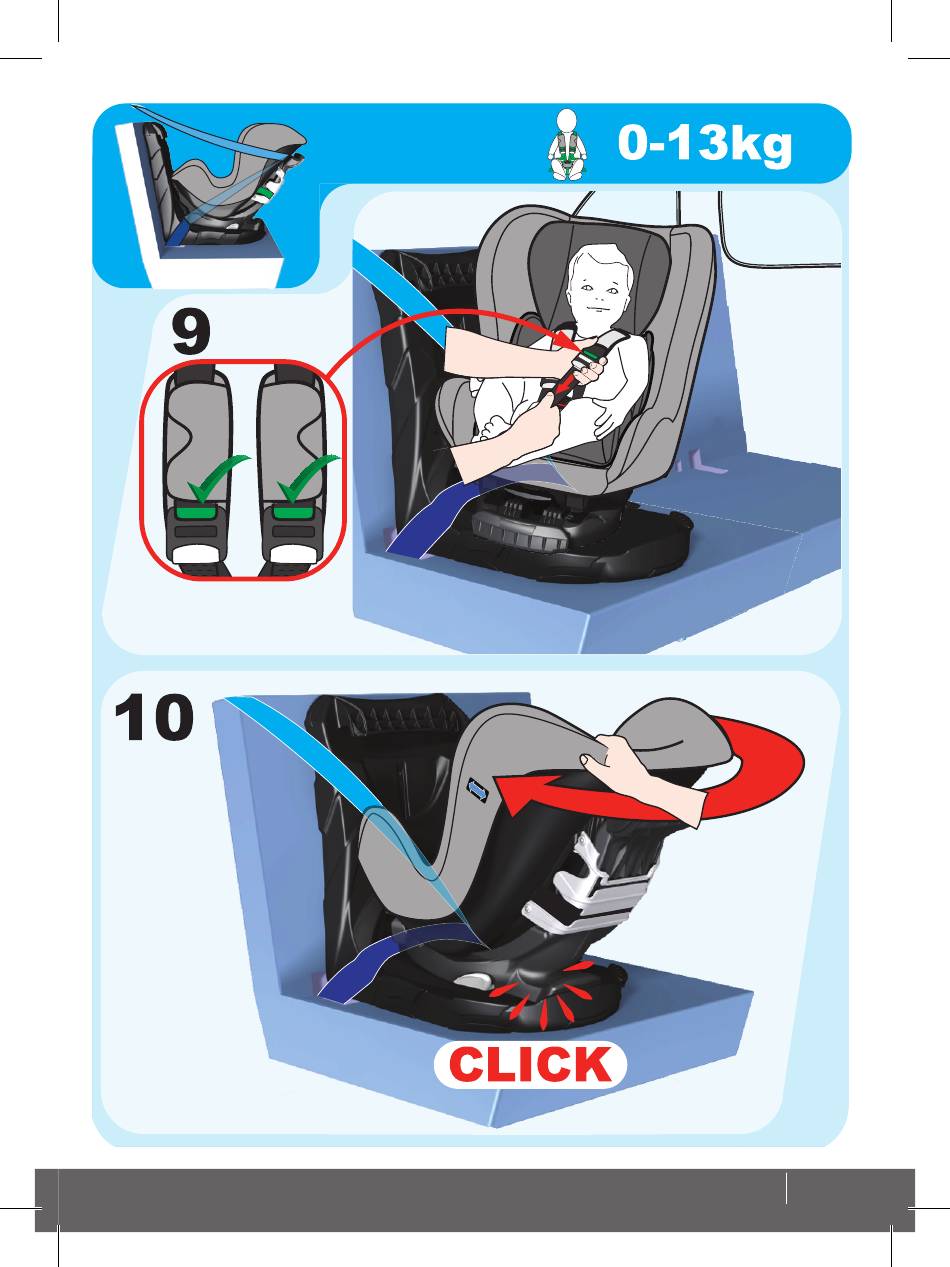 0-13kg

9

10

CLICK