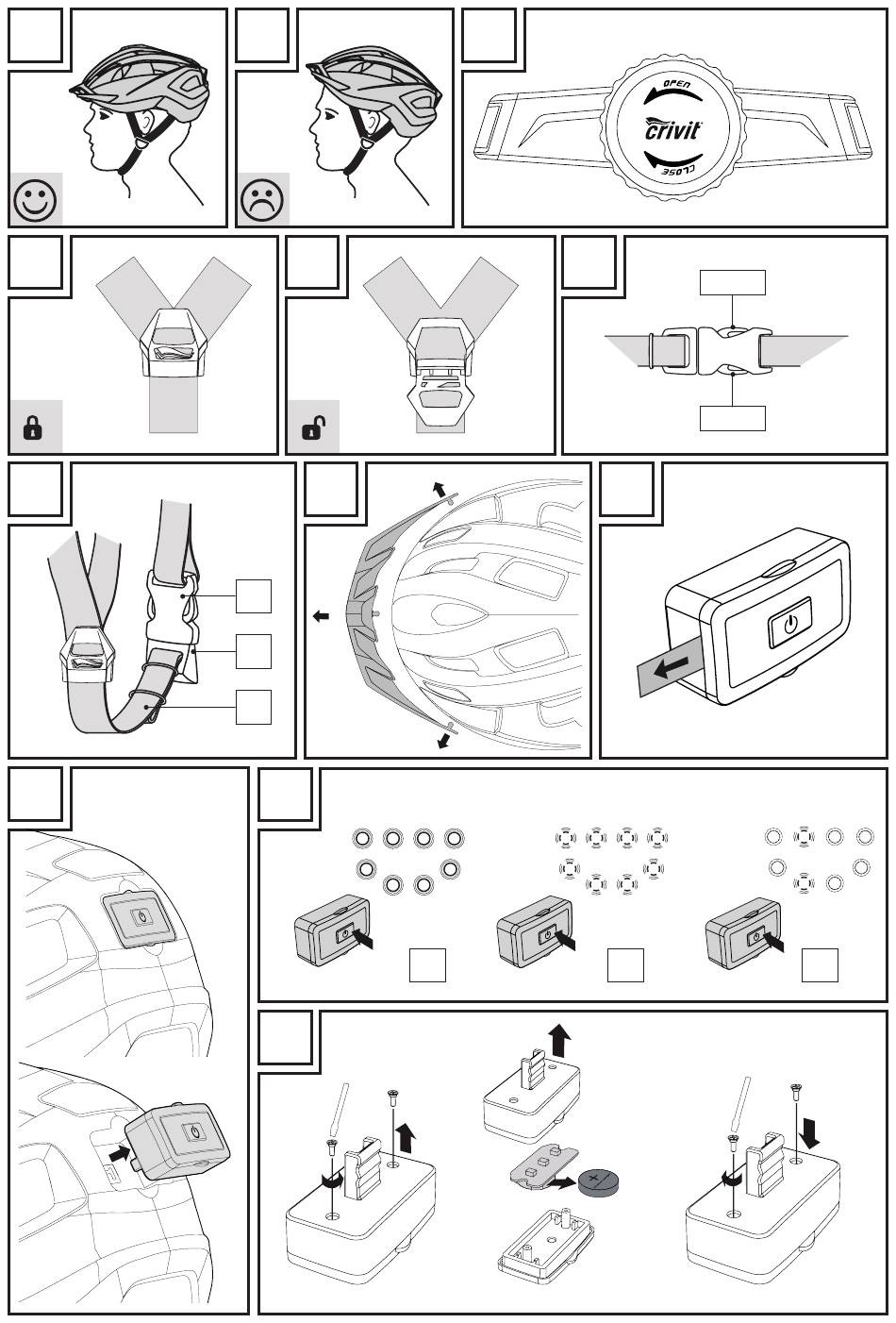 OPEN
crivit
CLOSE