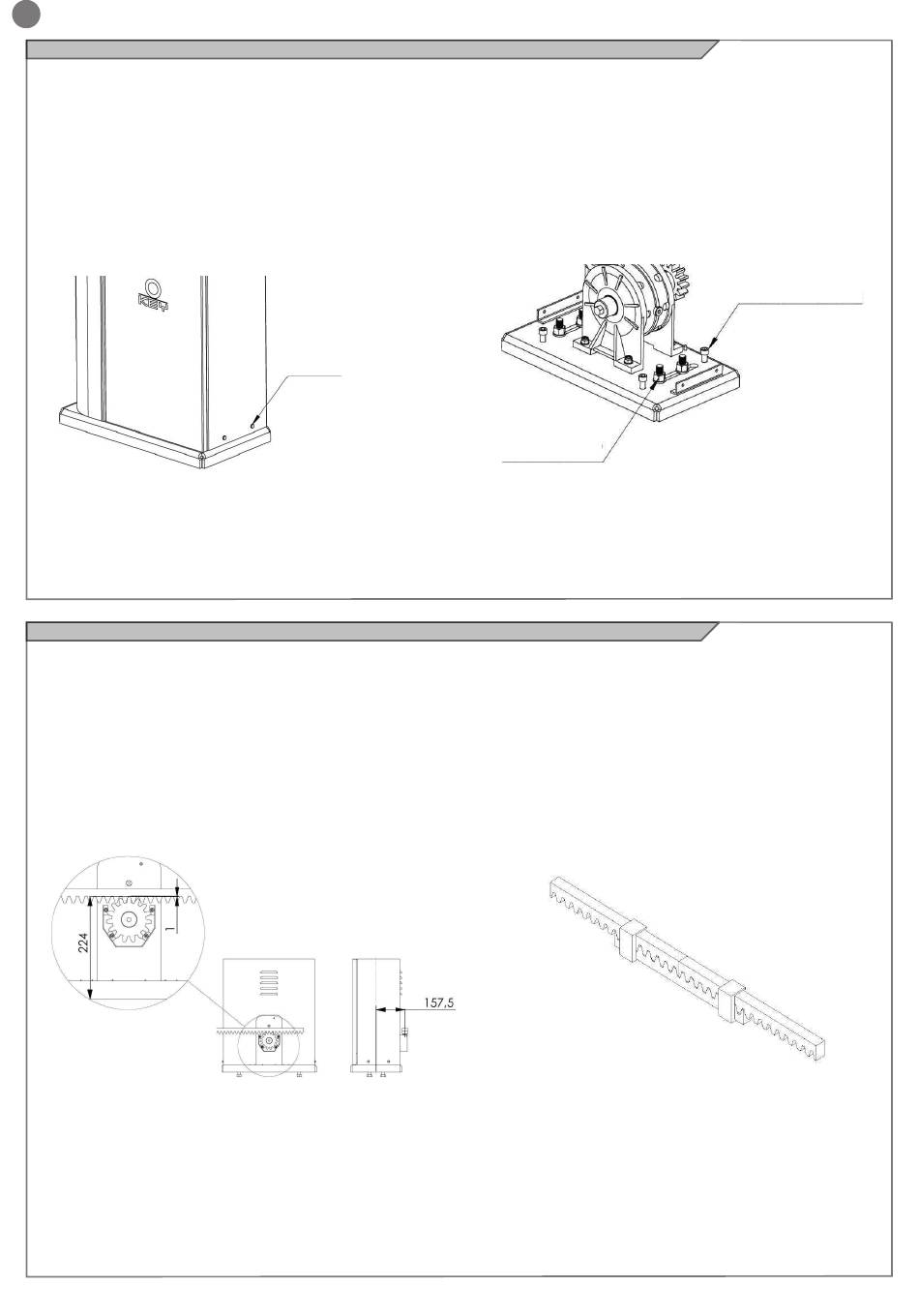 KEY

224

1

157,5