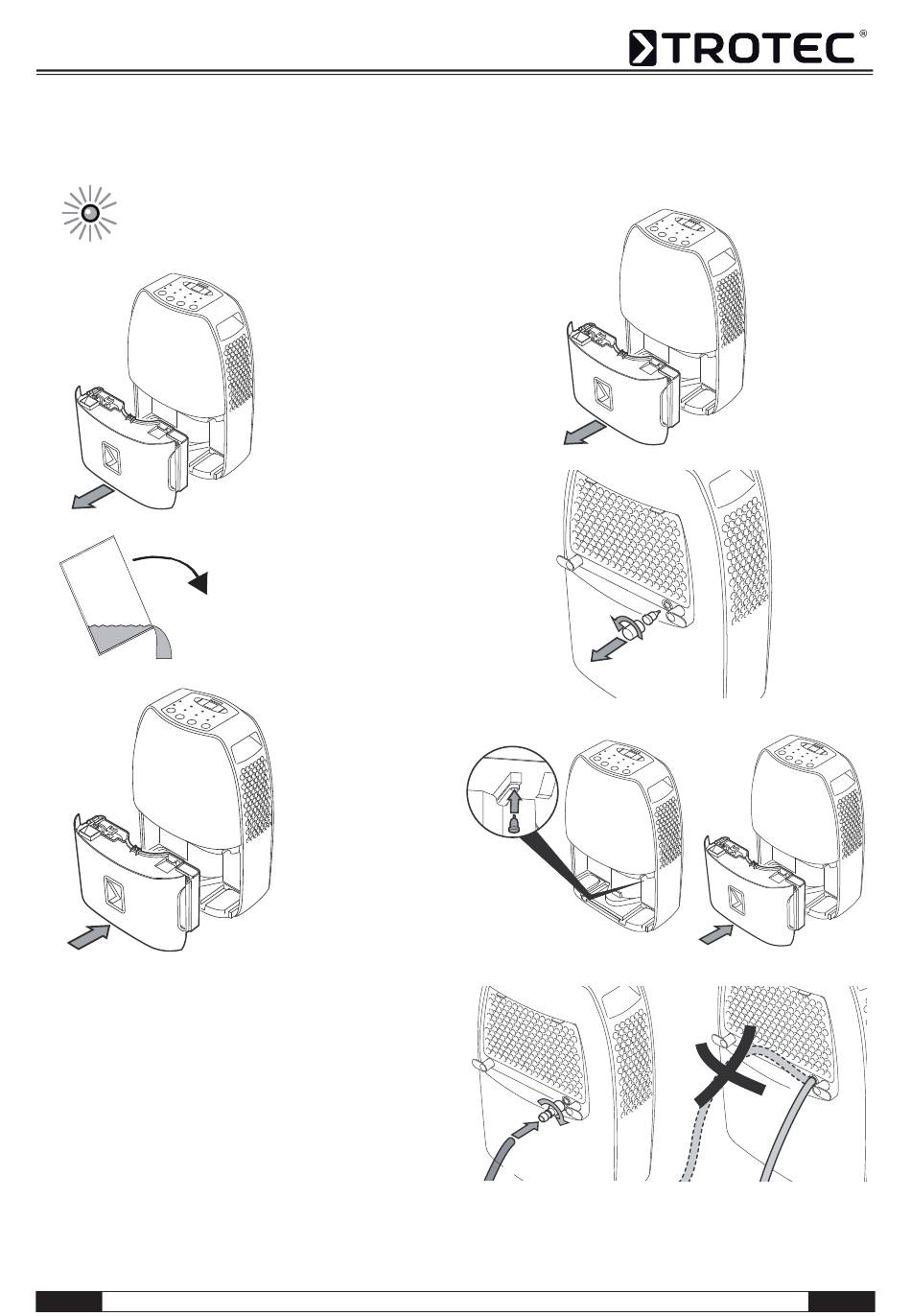 TROTEC®