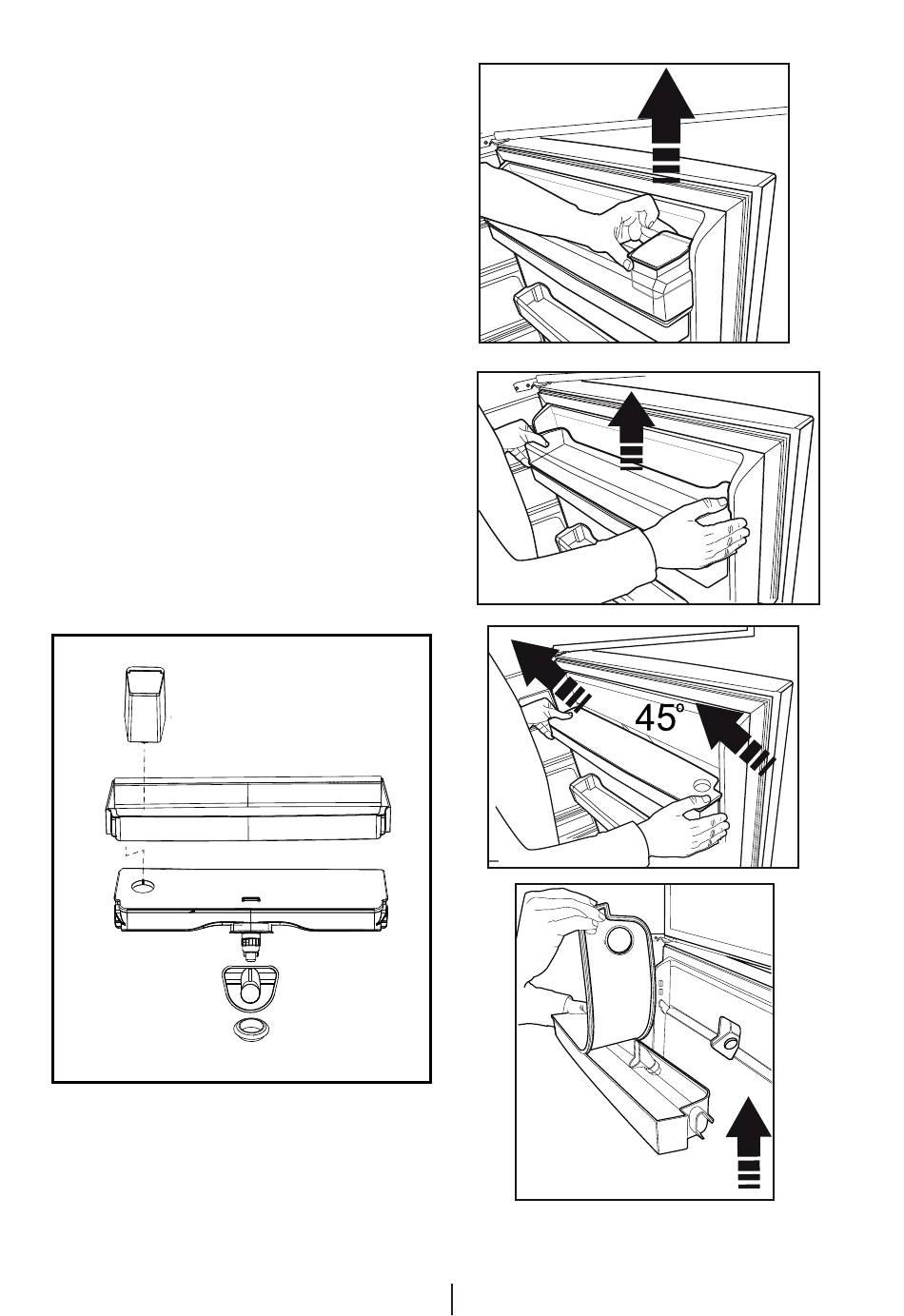 45°