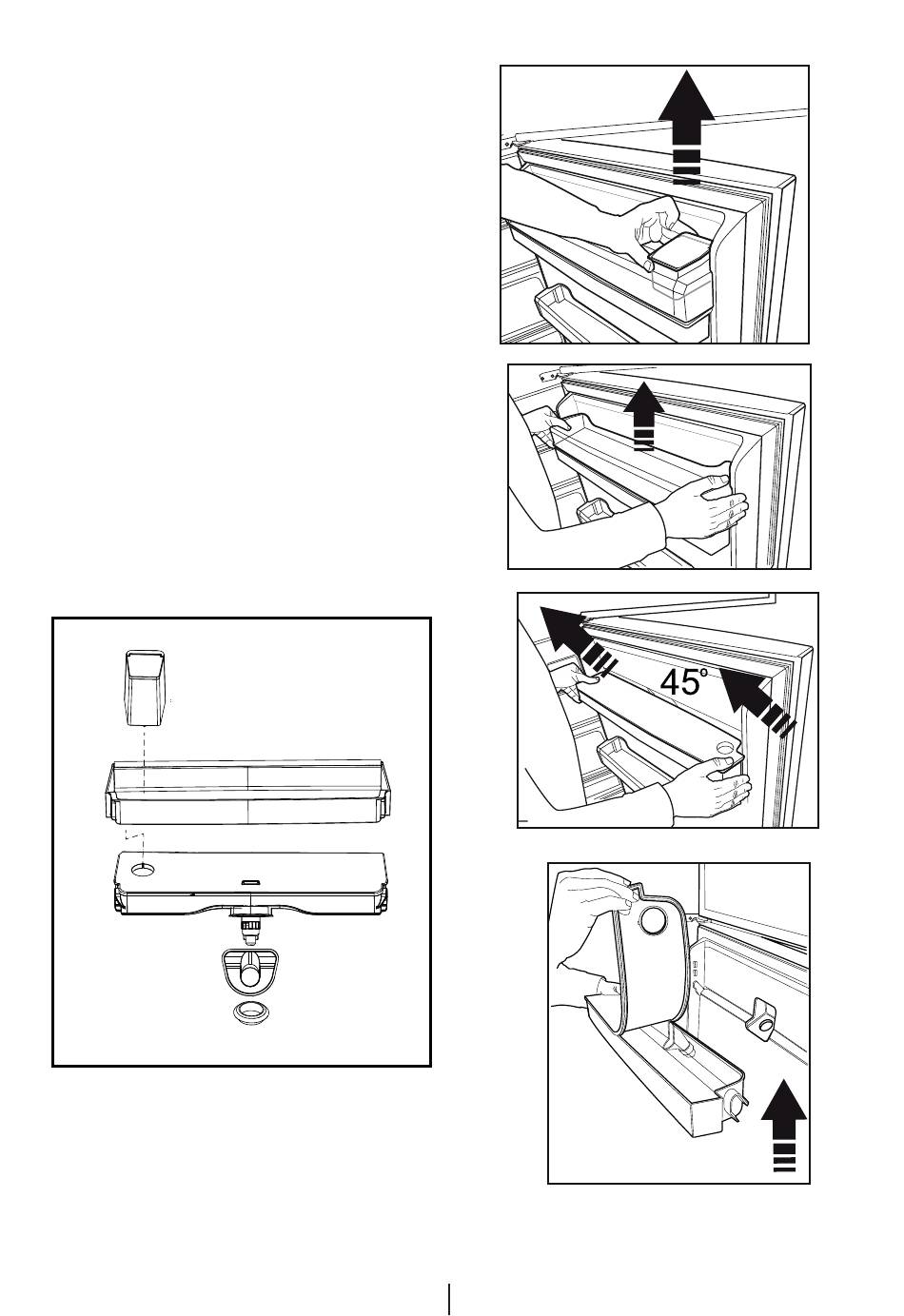 45°