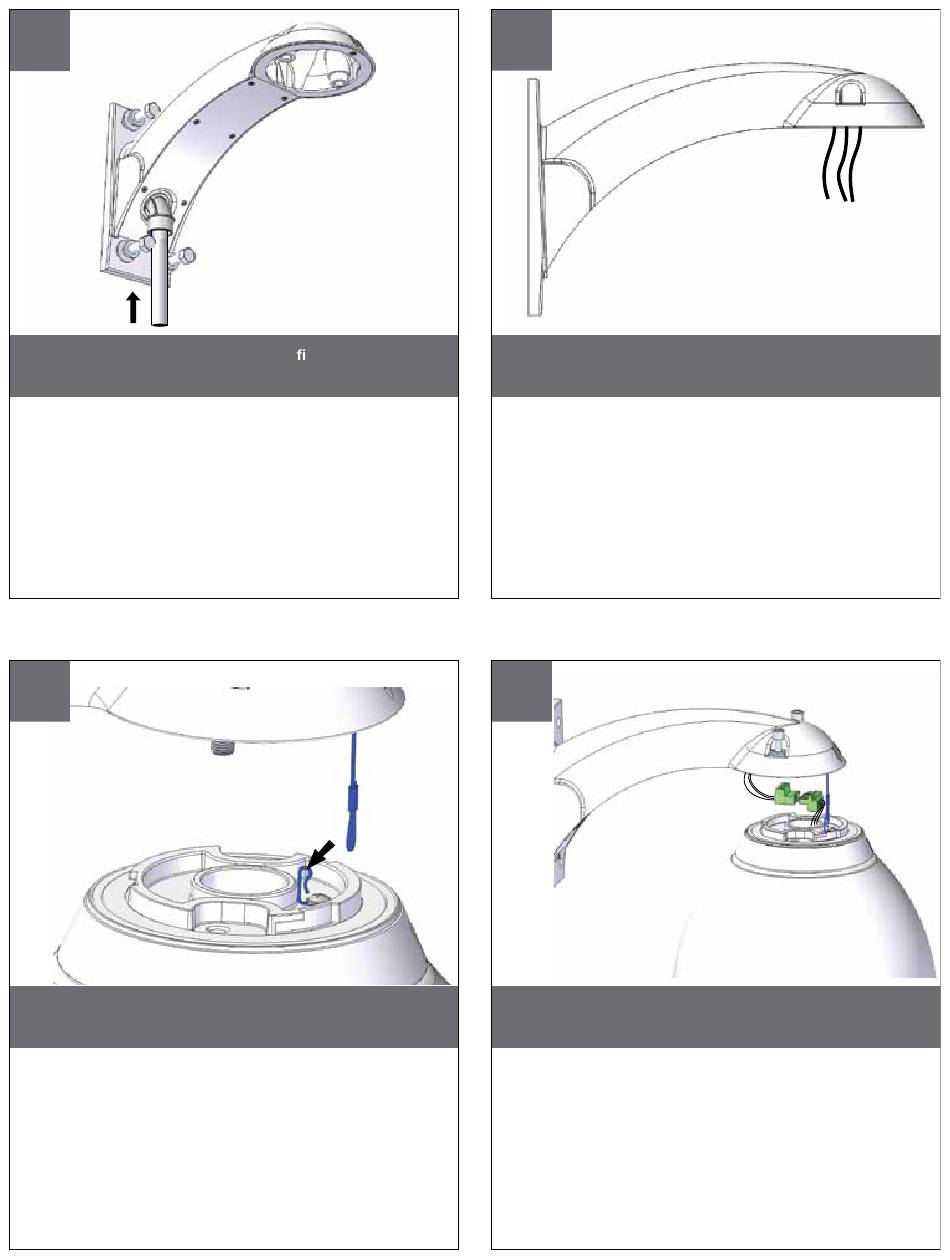 fi