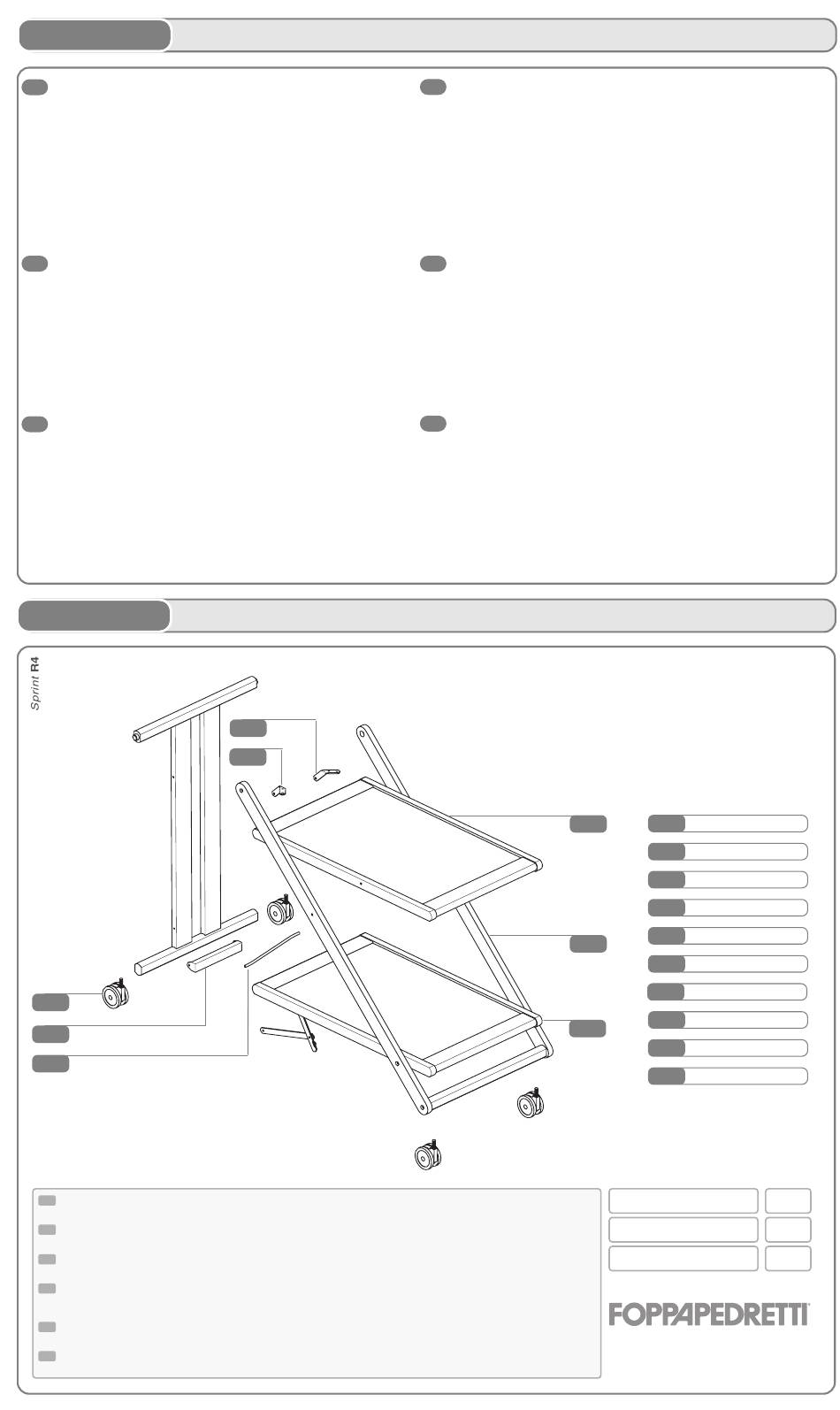 Sprint R4

FOPPAPEDRETTI