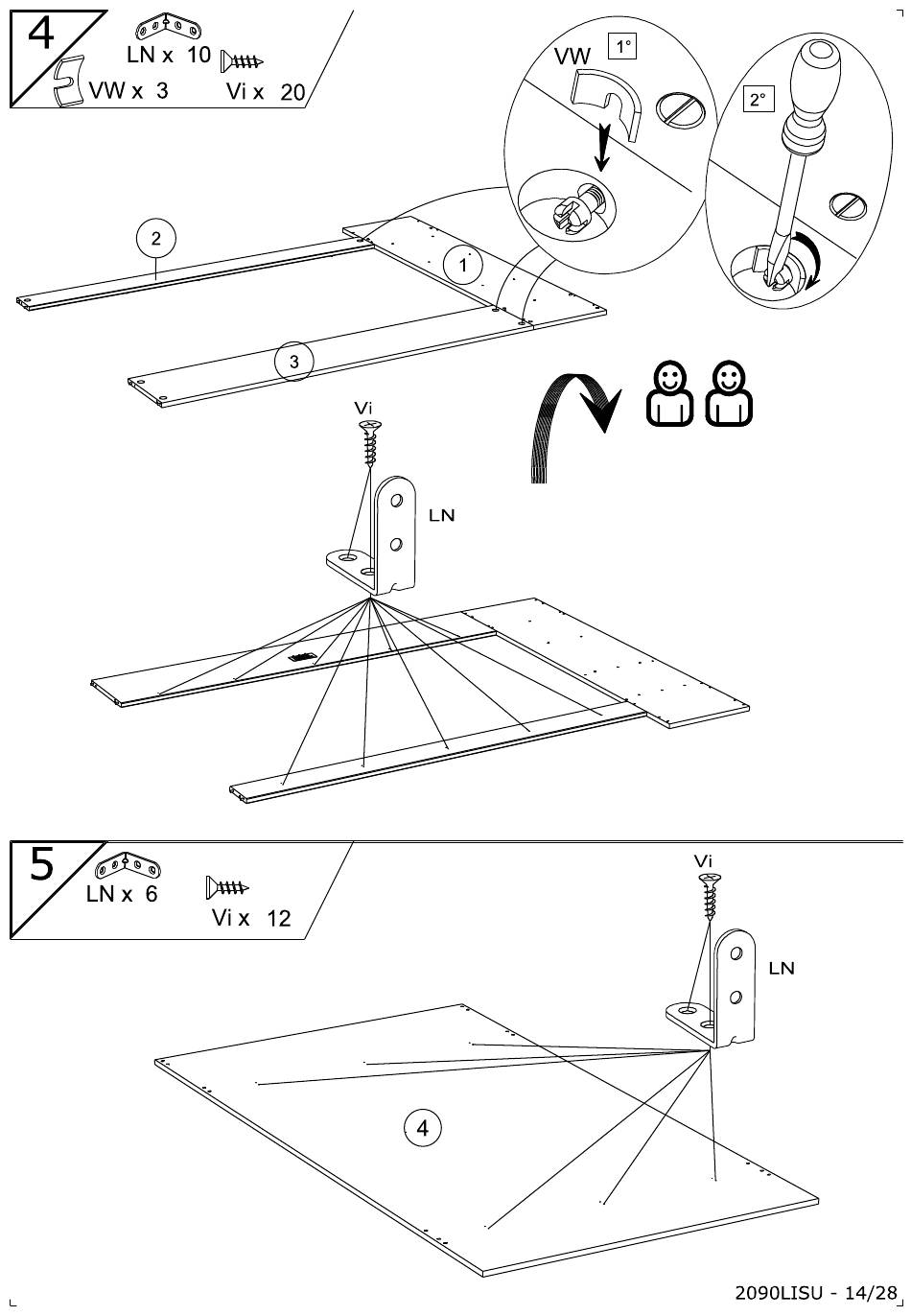 4
LN x 10
VW x 3
Vi x 20

VW
1°
2°
2
1
3
Vi
LN

5
LN x 6
Vi x 12
Vi
LN
4

2090LISU - 14/28