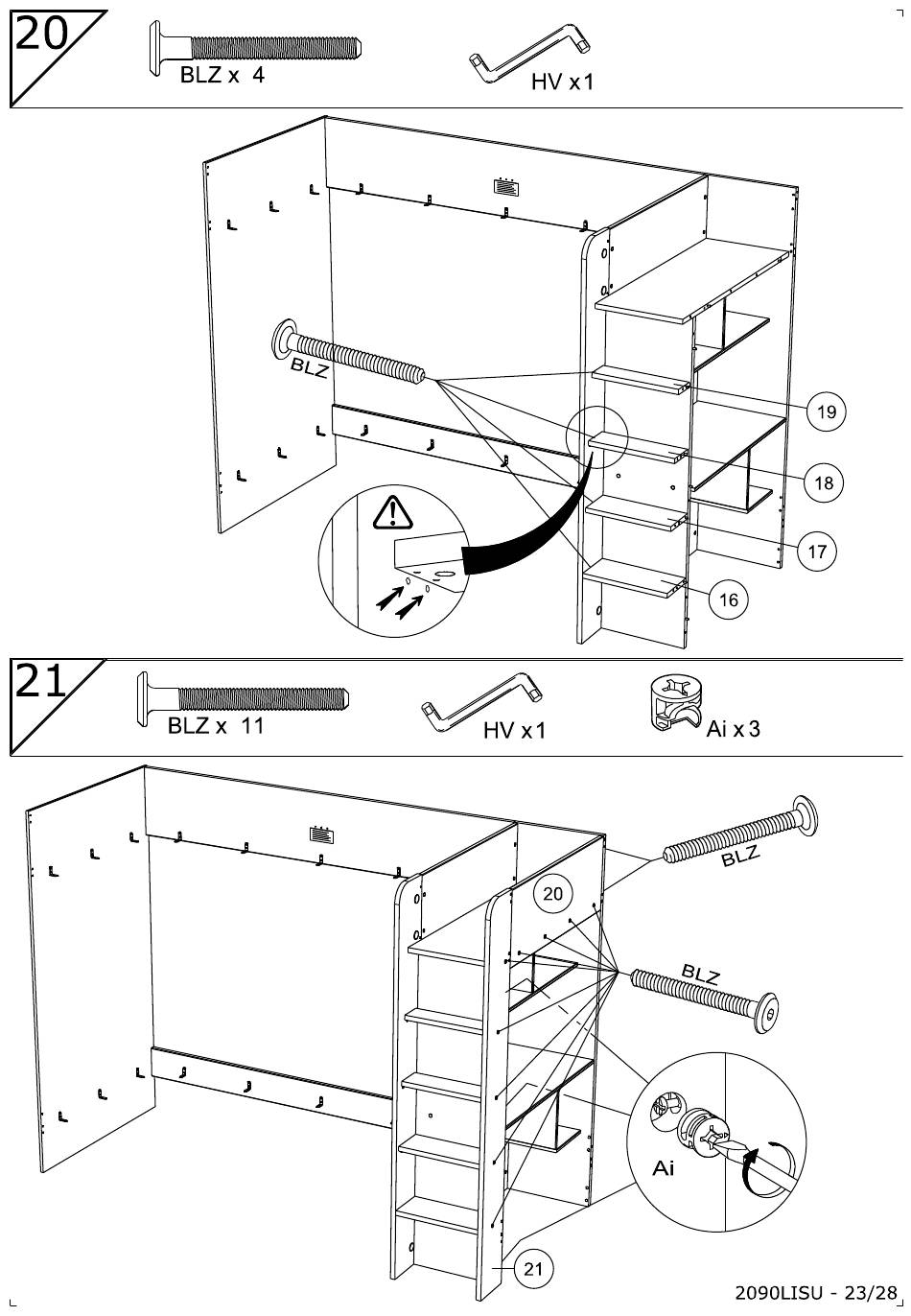 20

BLZ x 4

HV x1

BLZ

19

18

17

16

21

BLZ x 11

HV x1

Ai x 3

BLZ

20

BLZ

Ai

21

2090LISU - 23/28