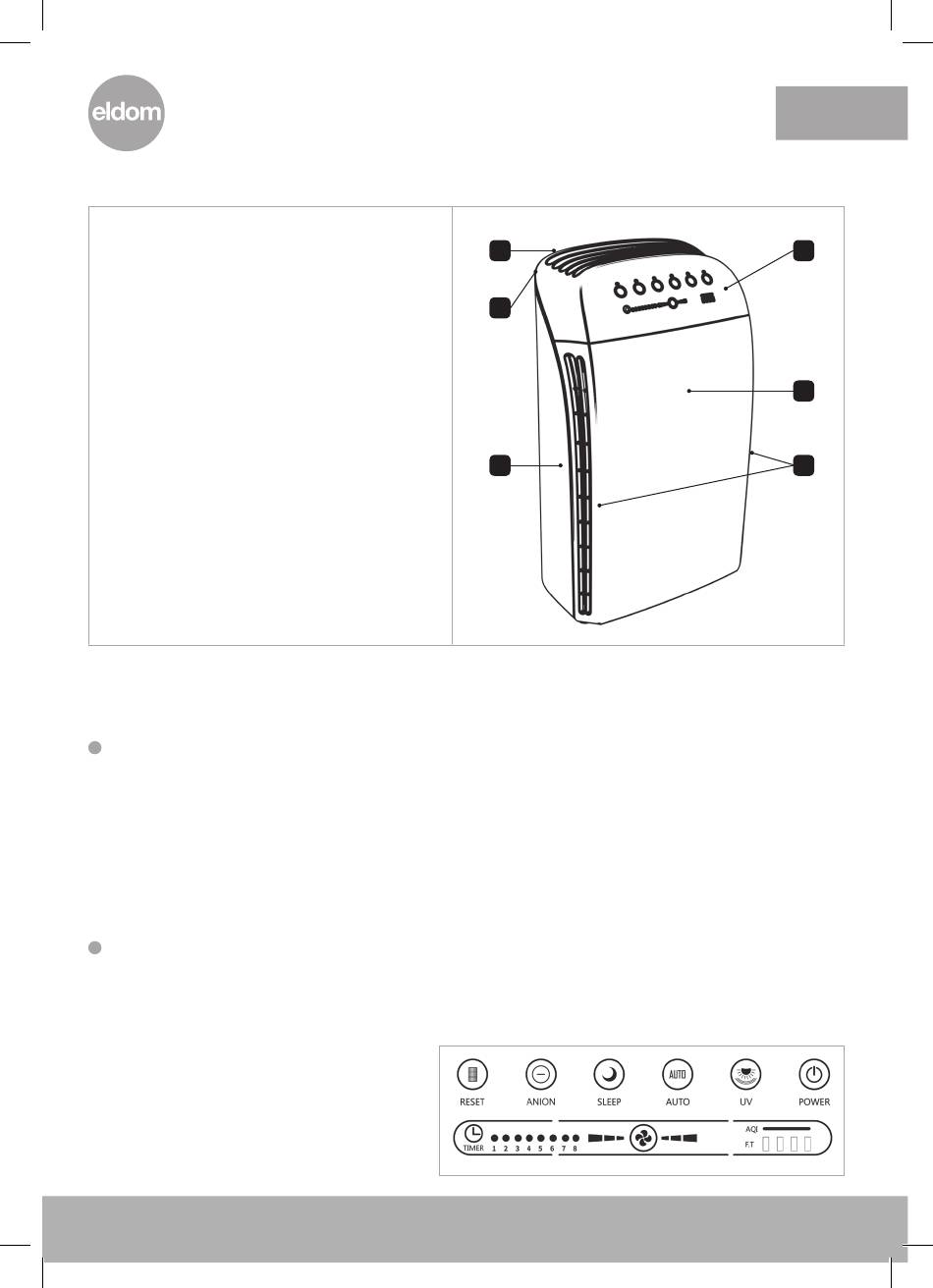 eldom

RESET
ANION
SLEEP
AUTO
AUTO
UV
POWER
TIMER
1 2 3 4 5 6 7 8
AQI
F.T