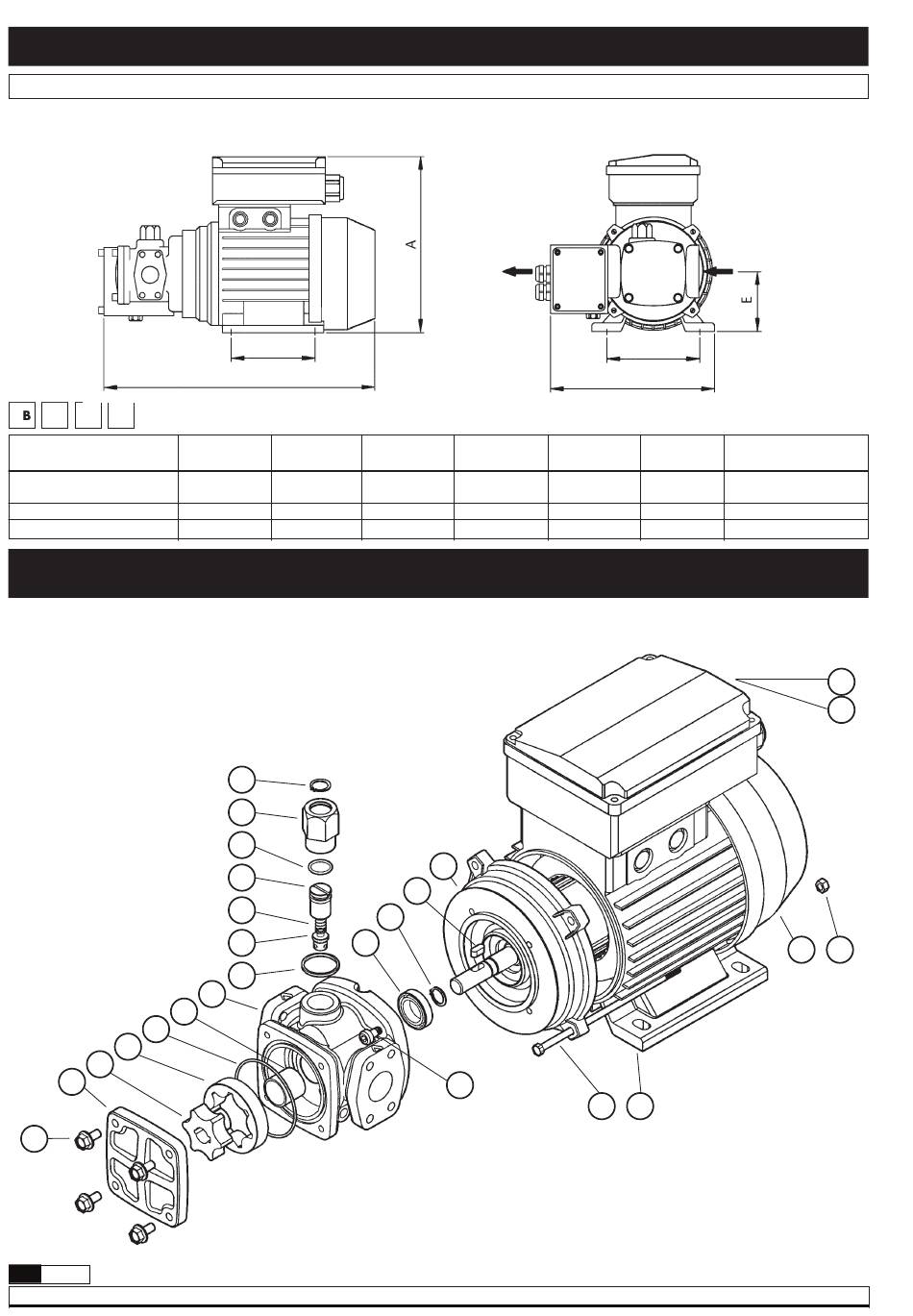 A

E

B