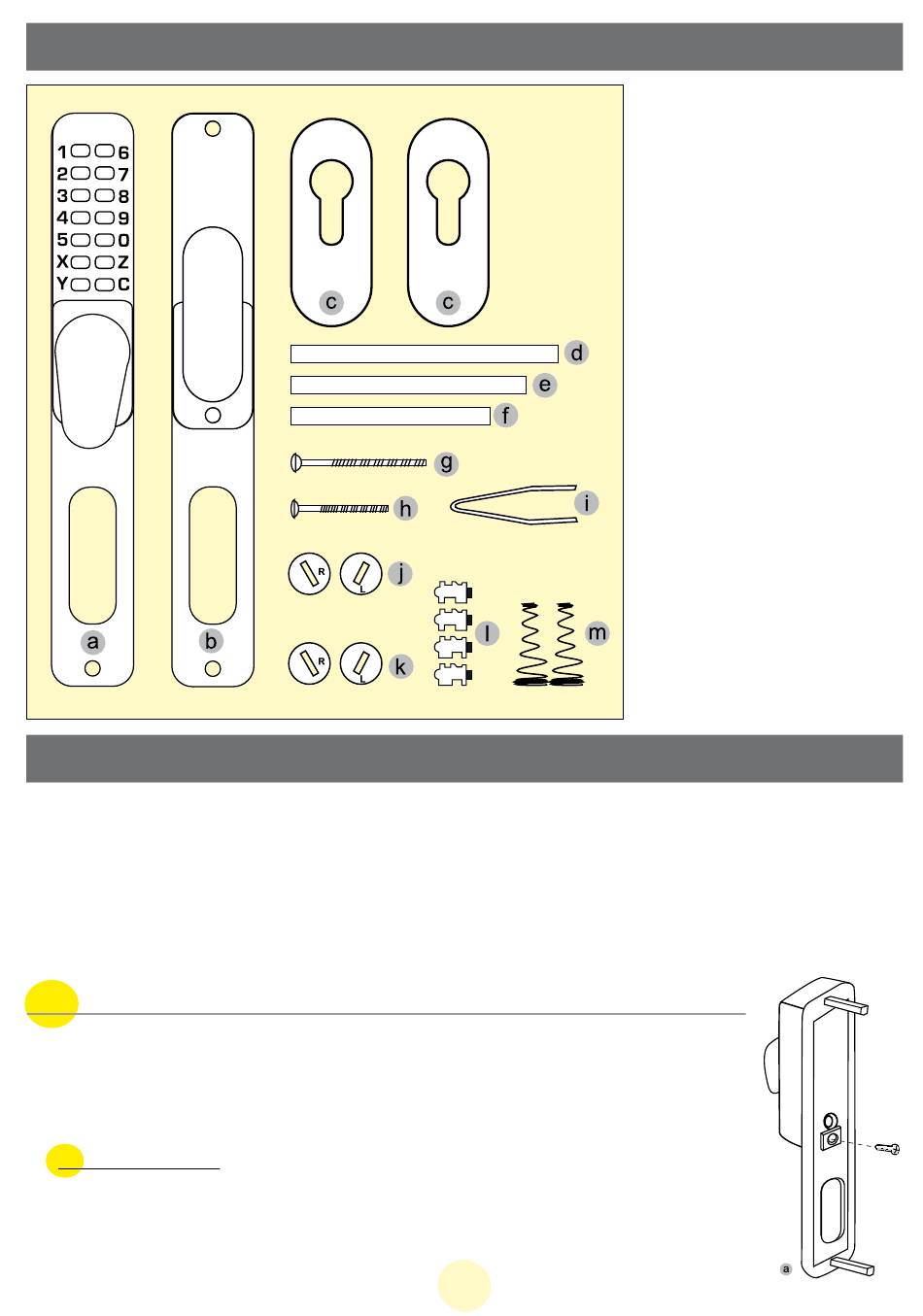 1 6
2 7
3 8
4 9
5 0
X Z
Y C

a

b

c

c

d

e

f

g

h

i

R L j

R L k

l

m

a