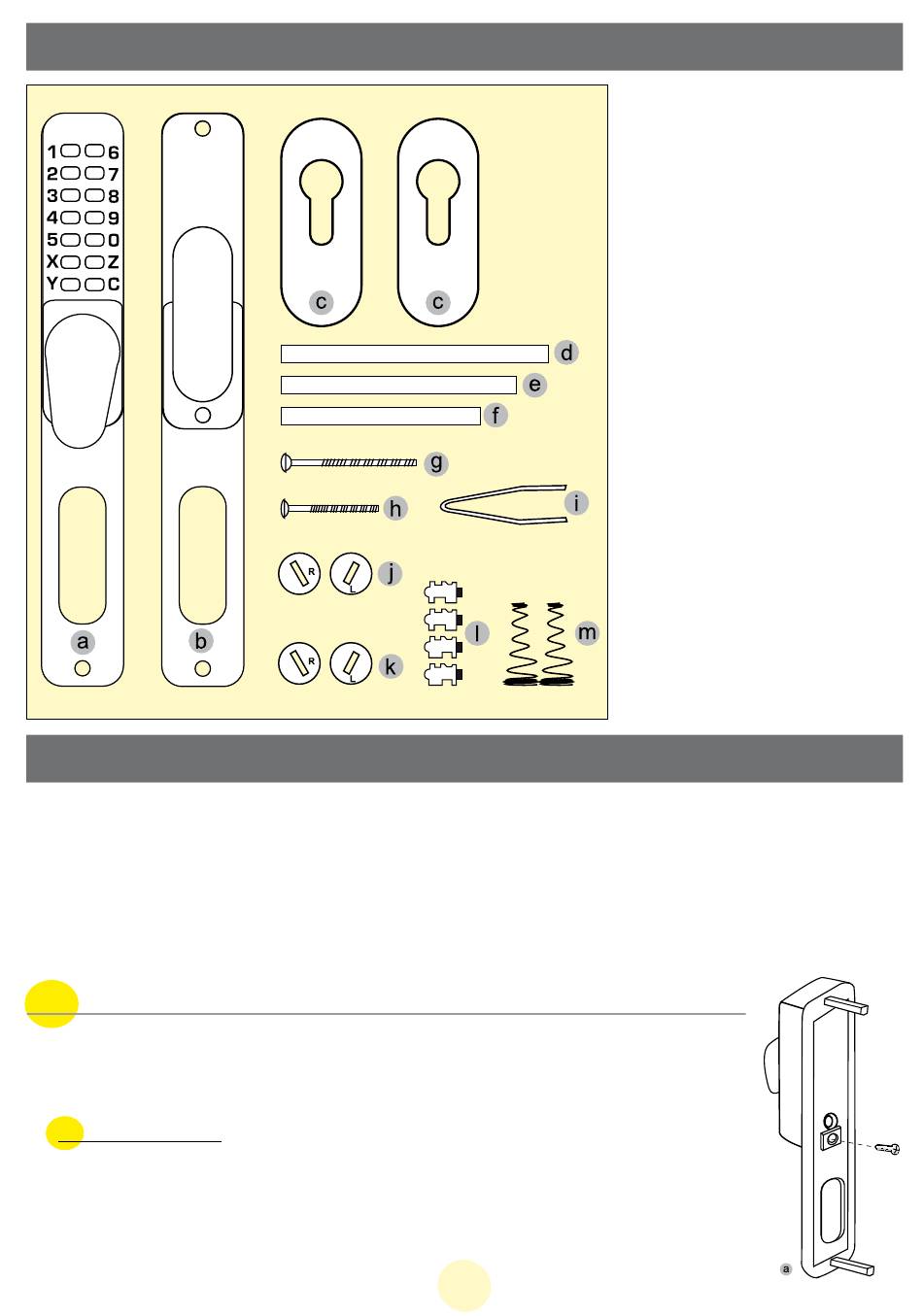 1 6
2 7
3 8
4 9
5 0
X Z
Y C

a

b

c

c

d

e

f

g

h

i

R L

j

R L

k

l

m

a