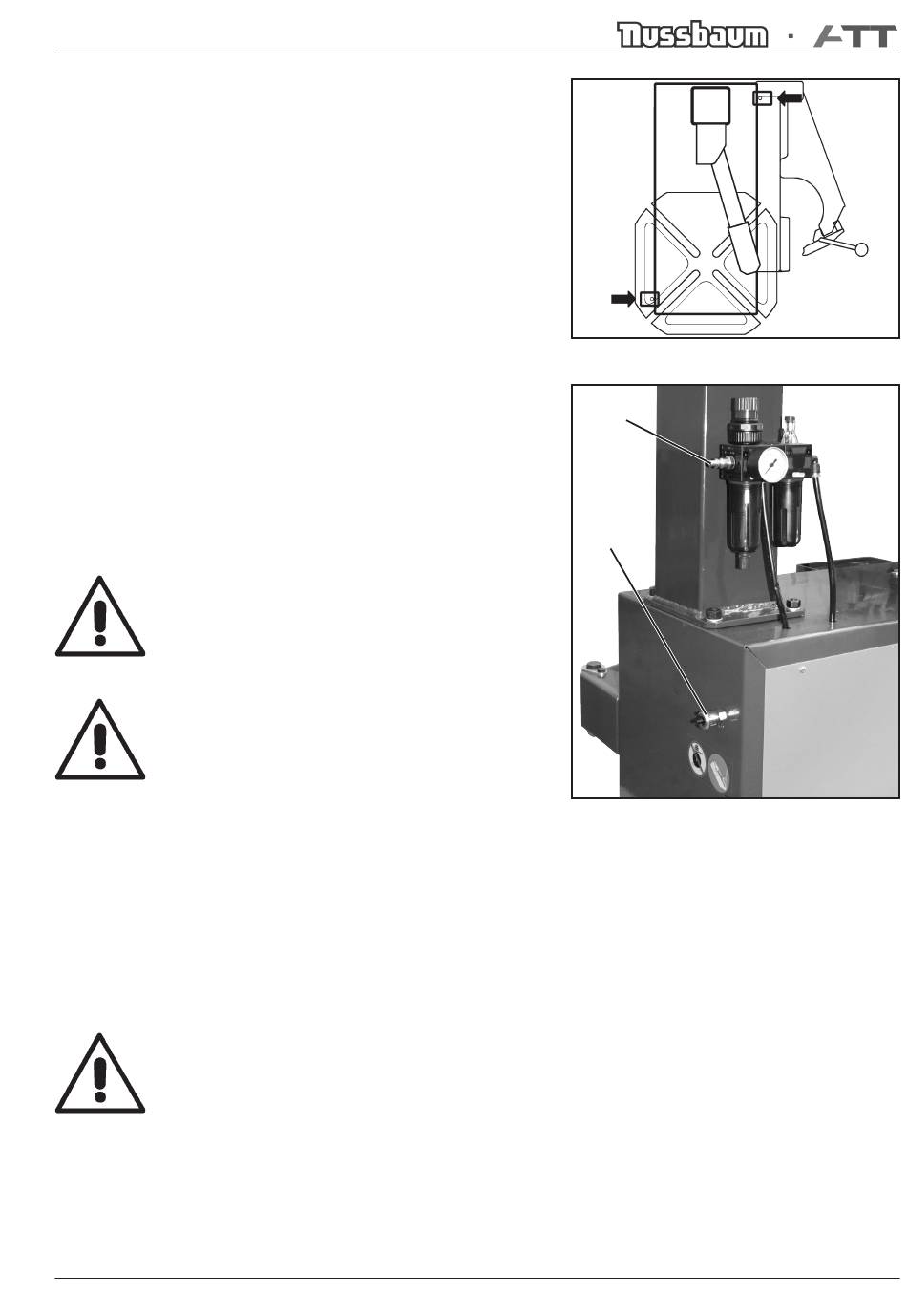 Nussbaum · ATT