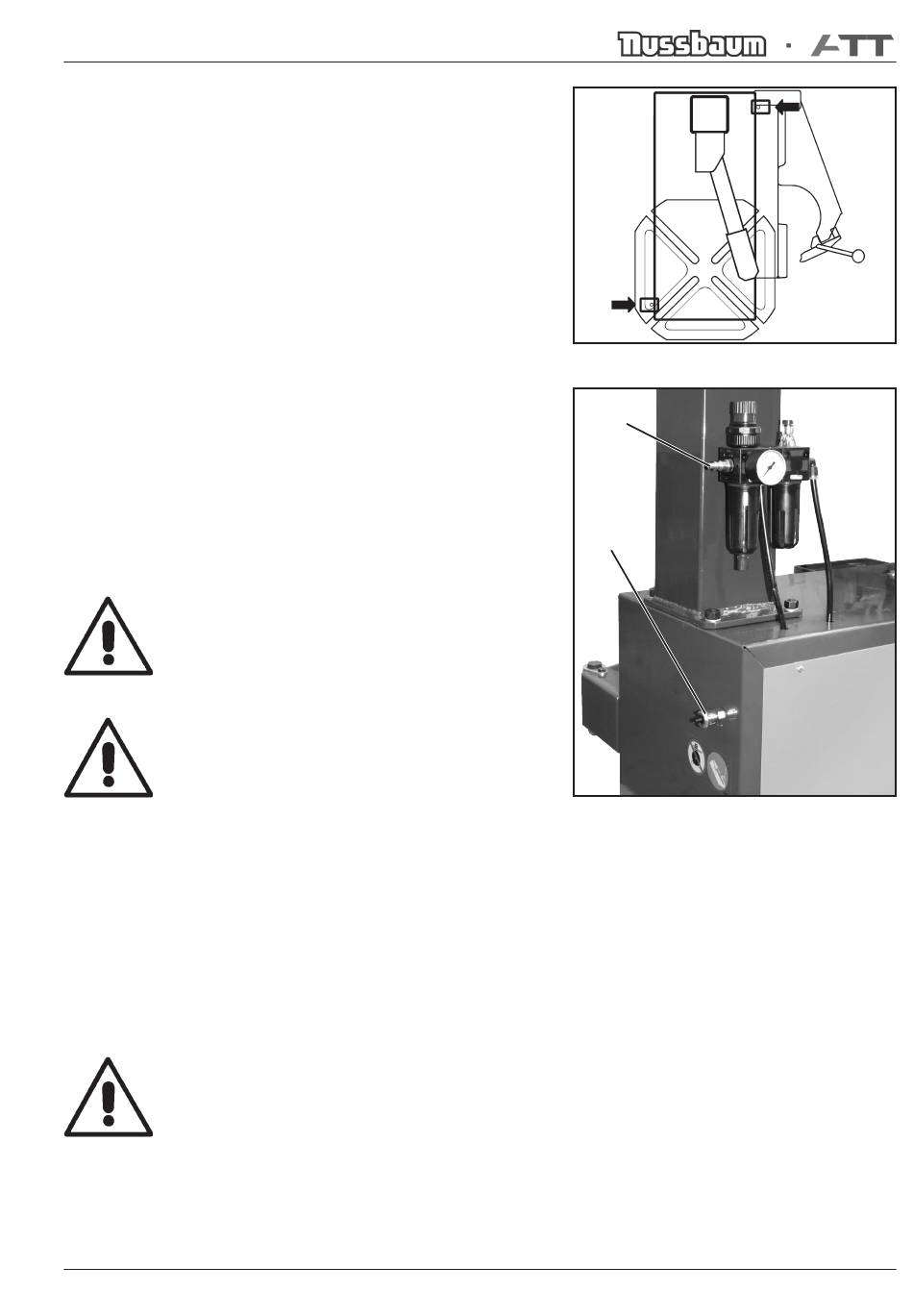 Nussbaum · ATT