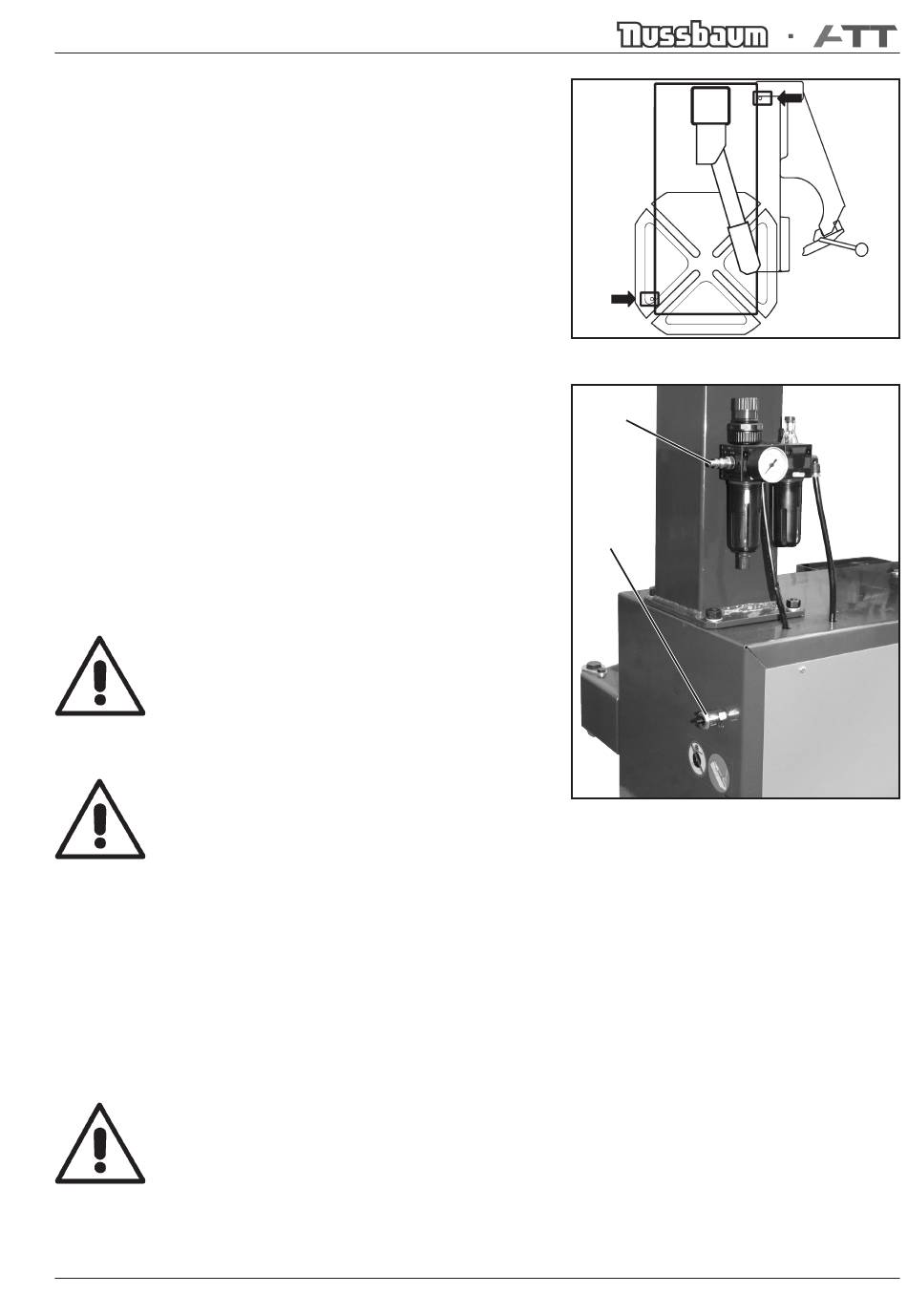 Nussbaum · ATT