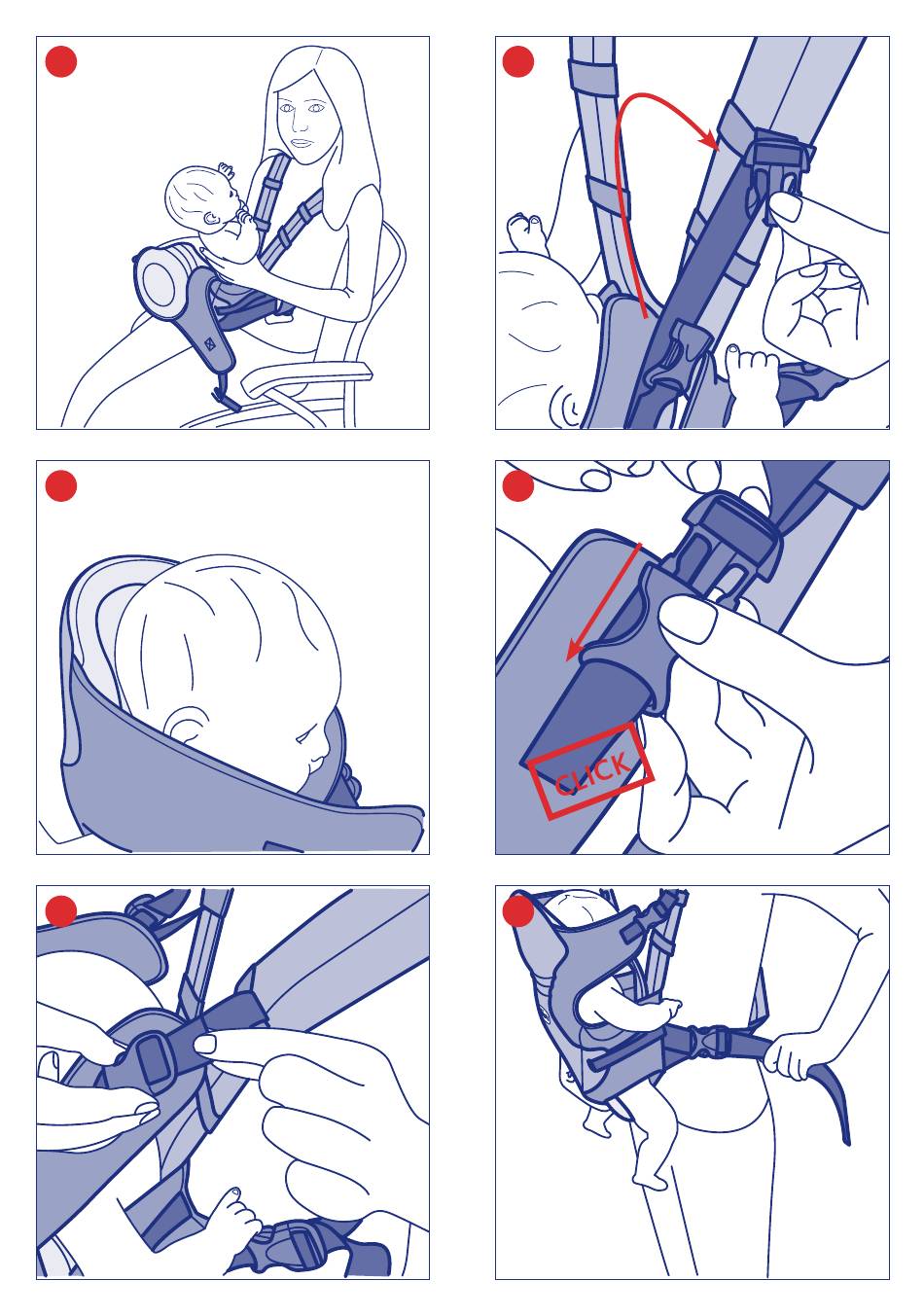 CLICK