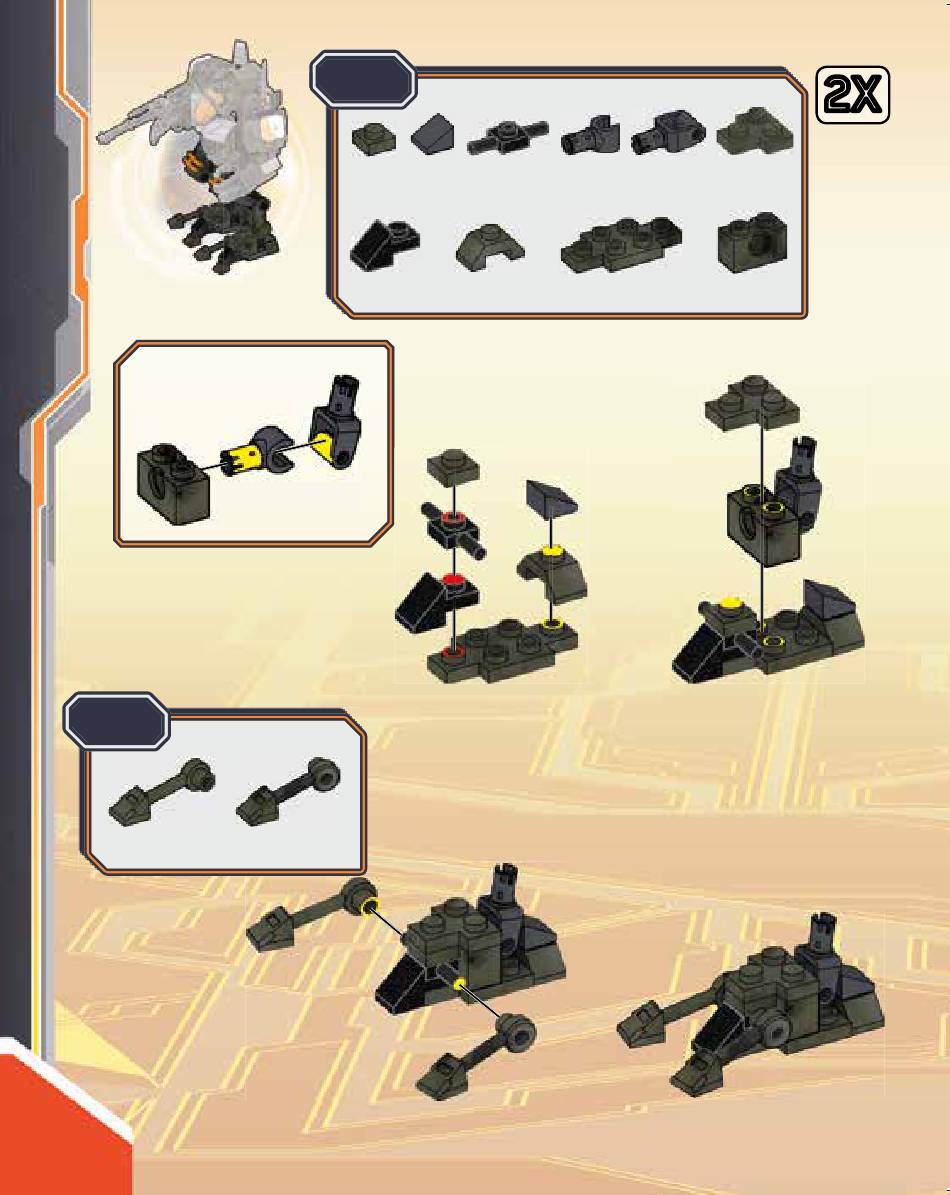 2X