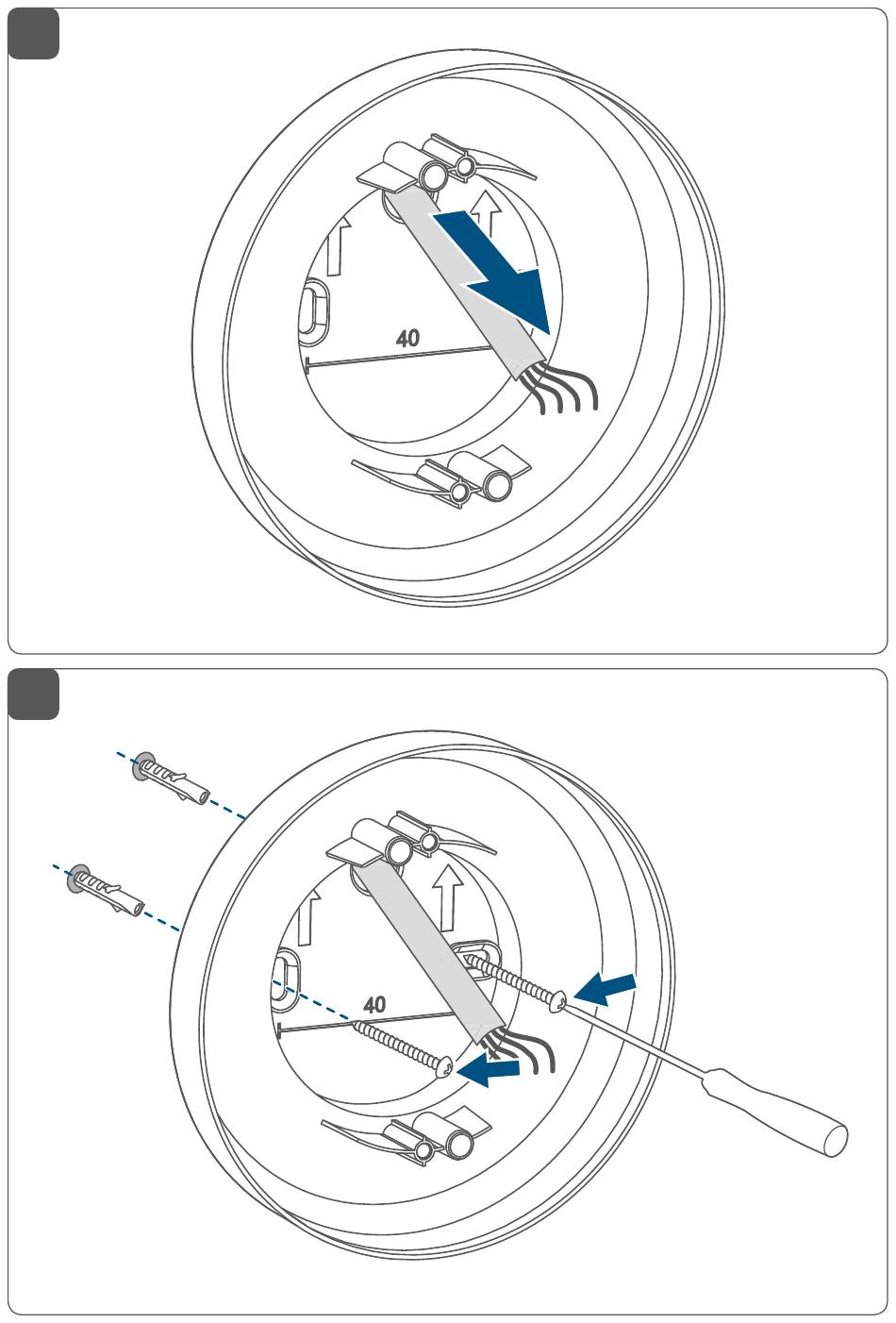 40

40