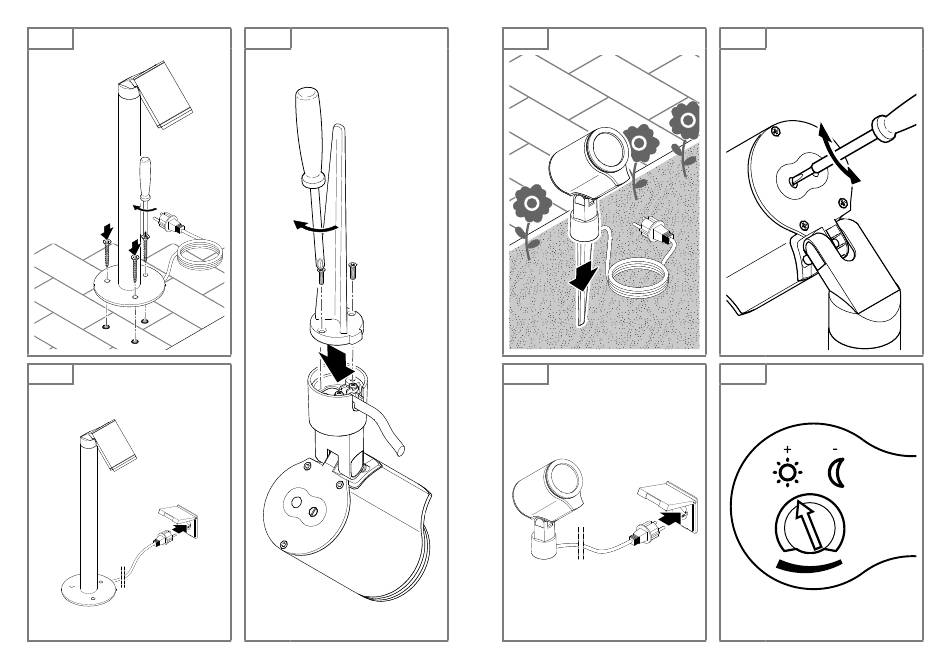 + -