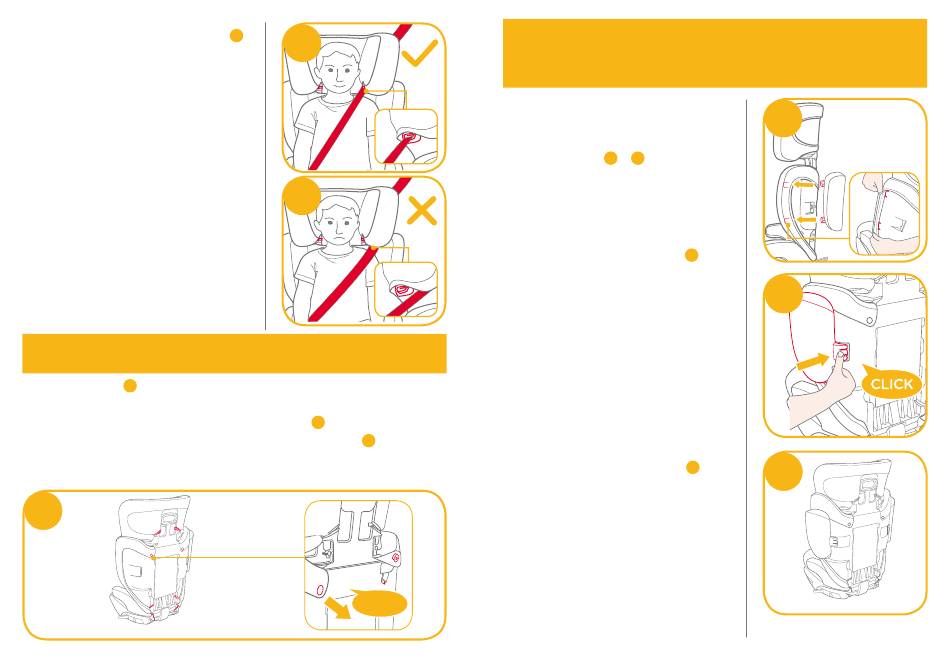 CLICK