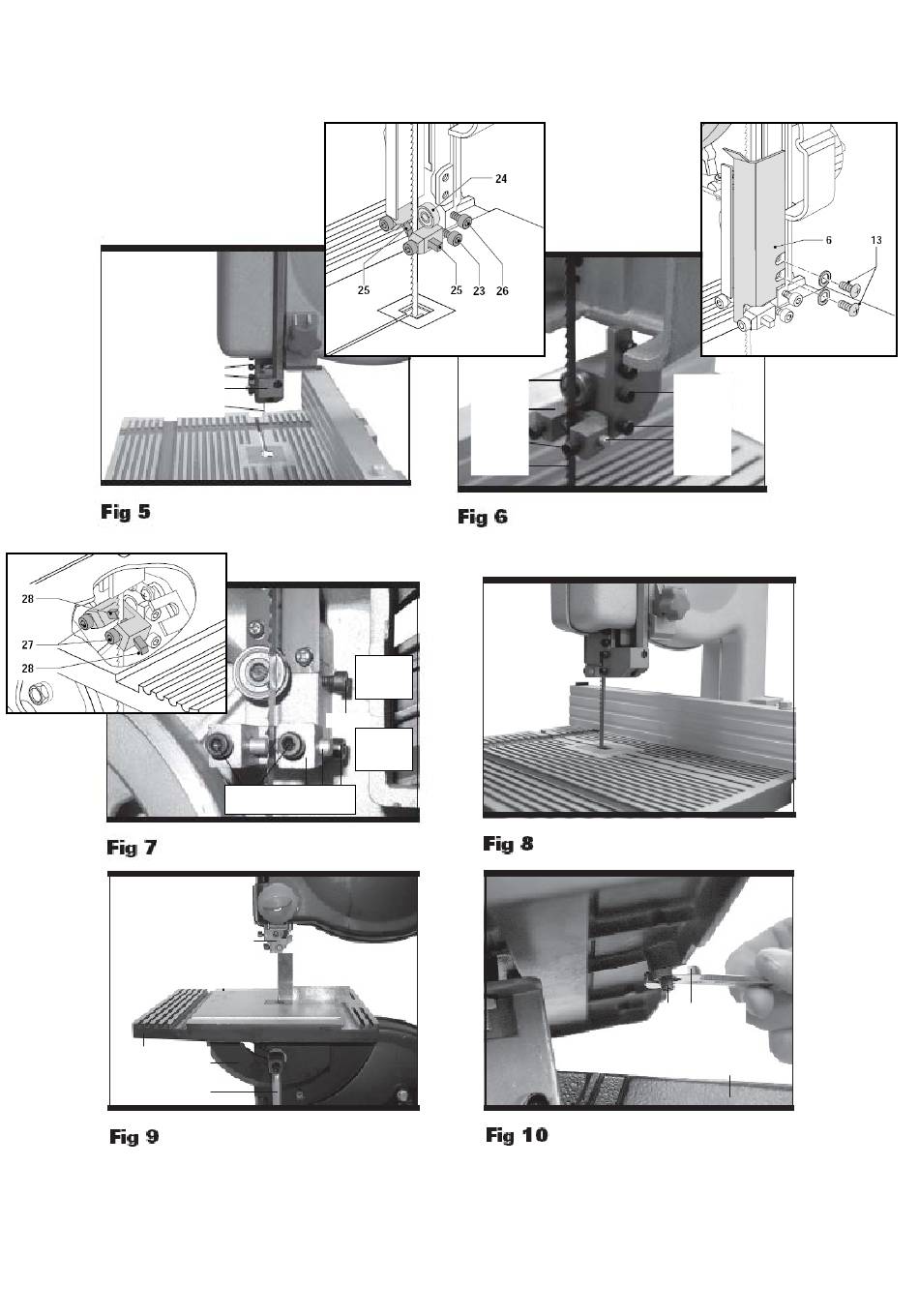 24

25

25

23

26

6

13

Fig 5

Fig 6

28

27

28

Fig 7

Fig 8

Fig 9

Fig 10