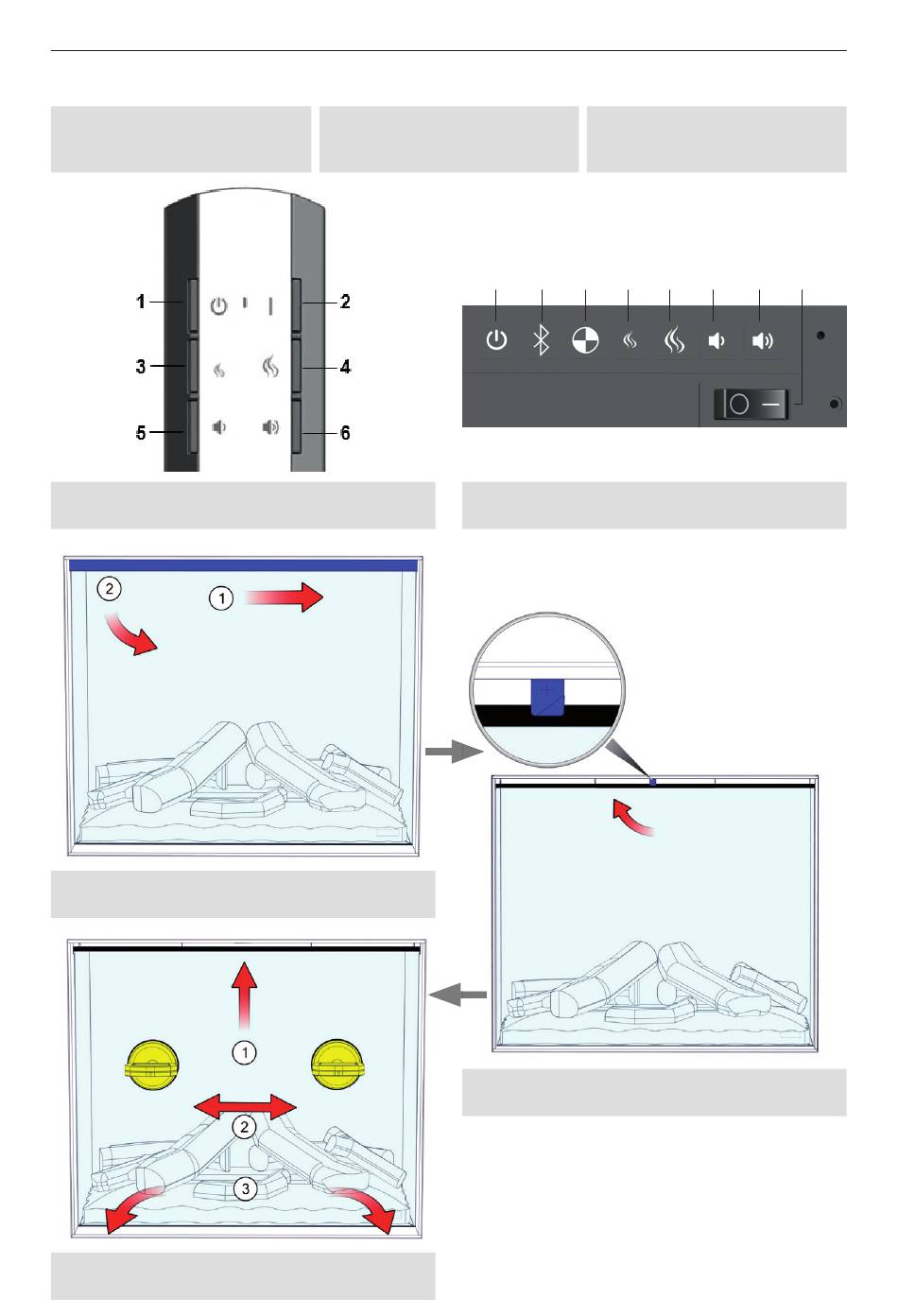 1
2
3
4
5
6

2
1

1
2
3