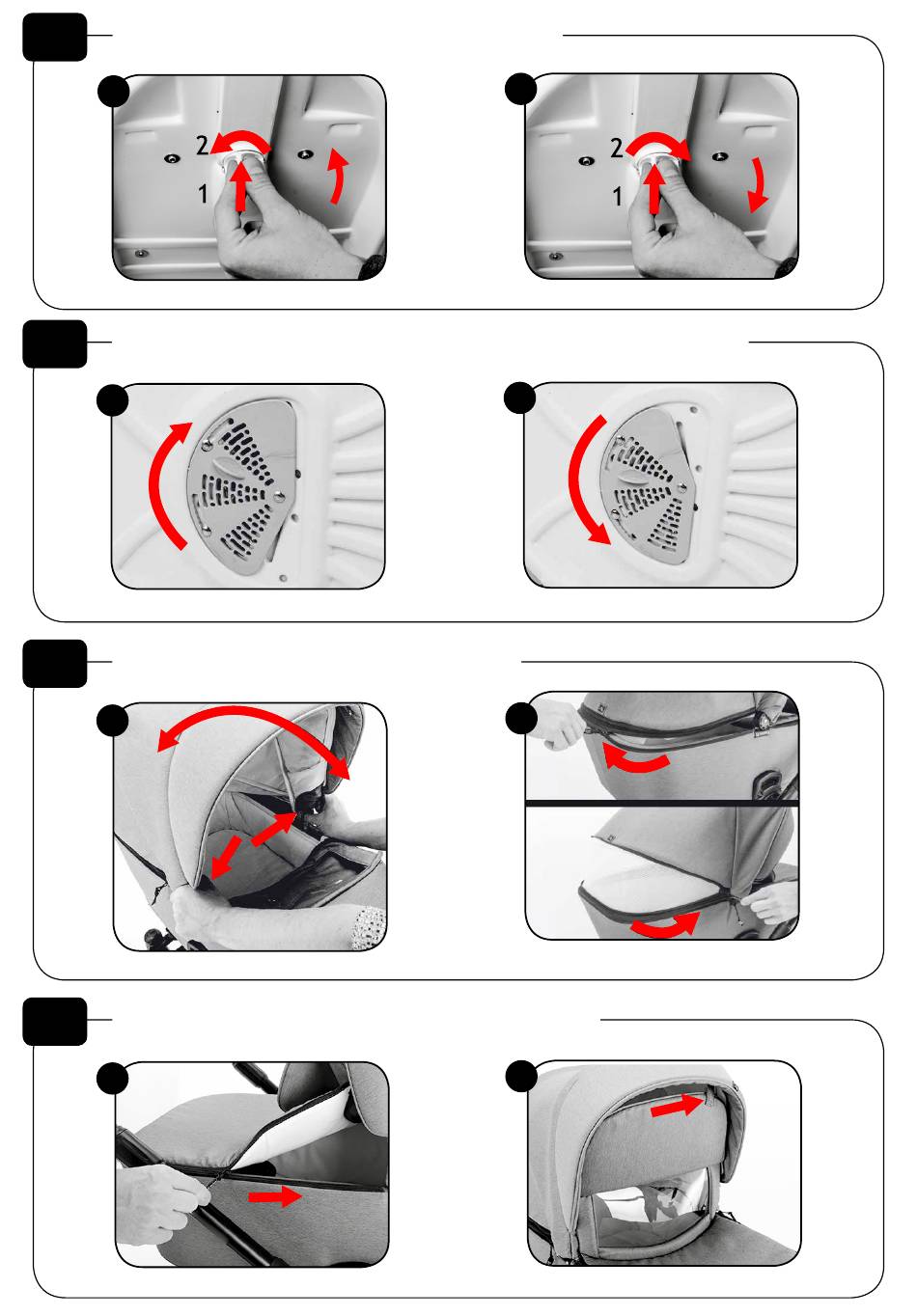 2
1

2
1