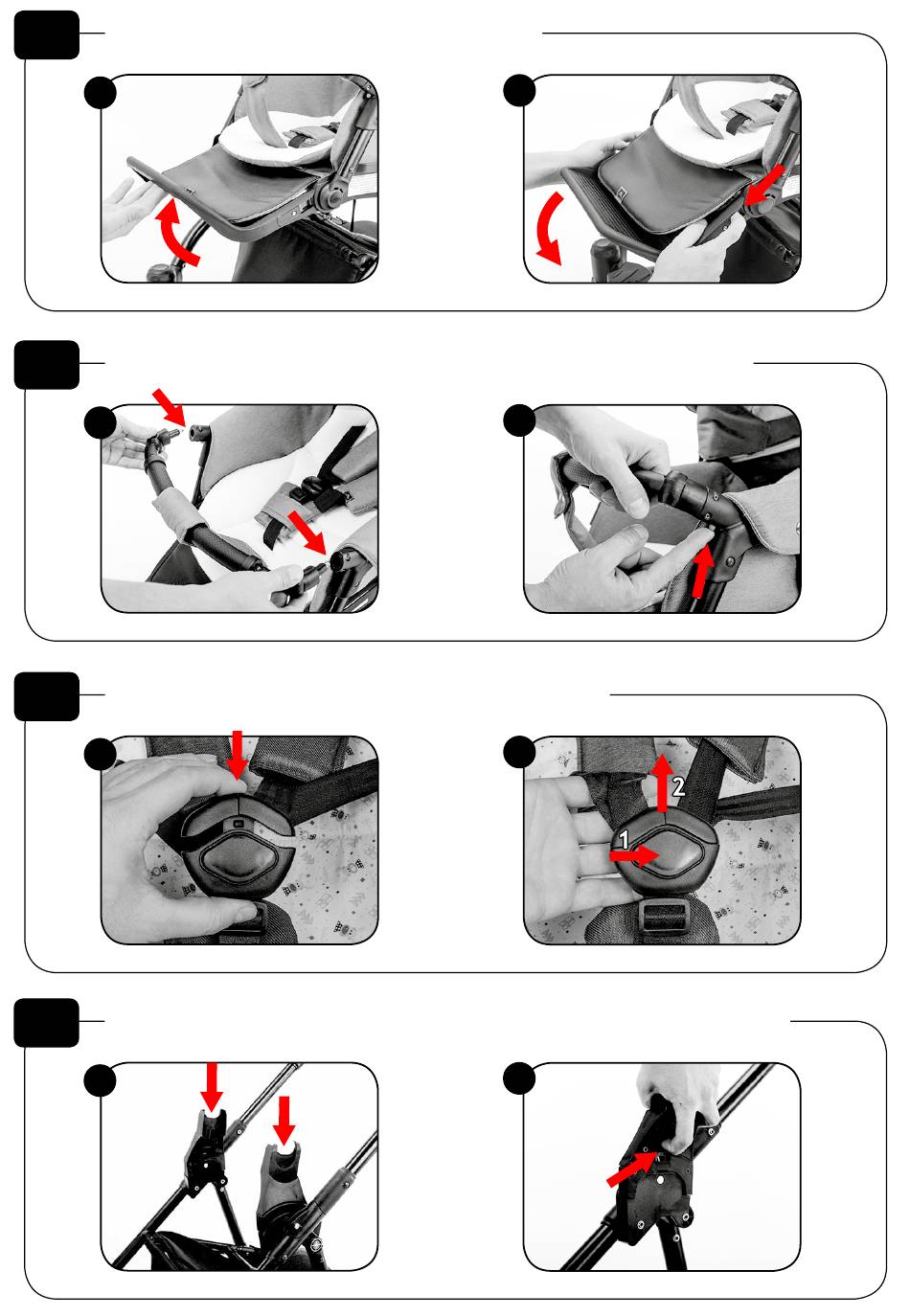 2

1