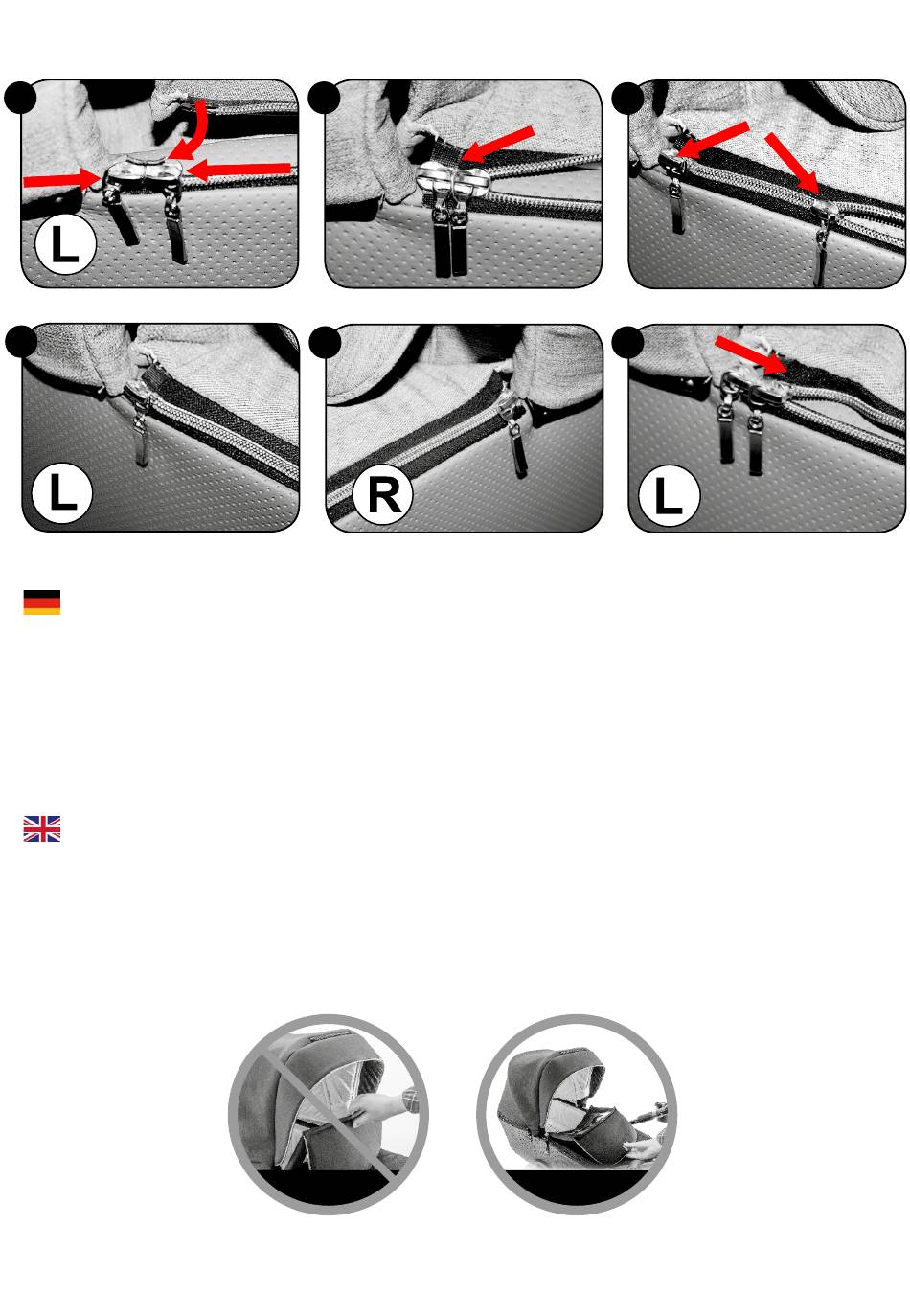 L

L

R

L