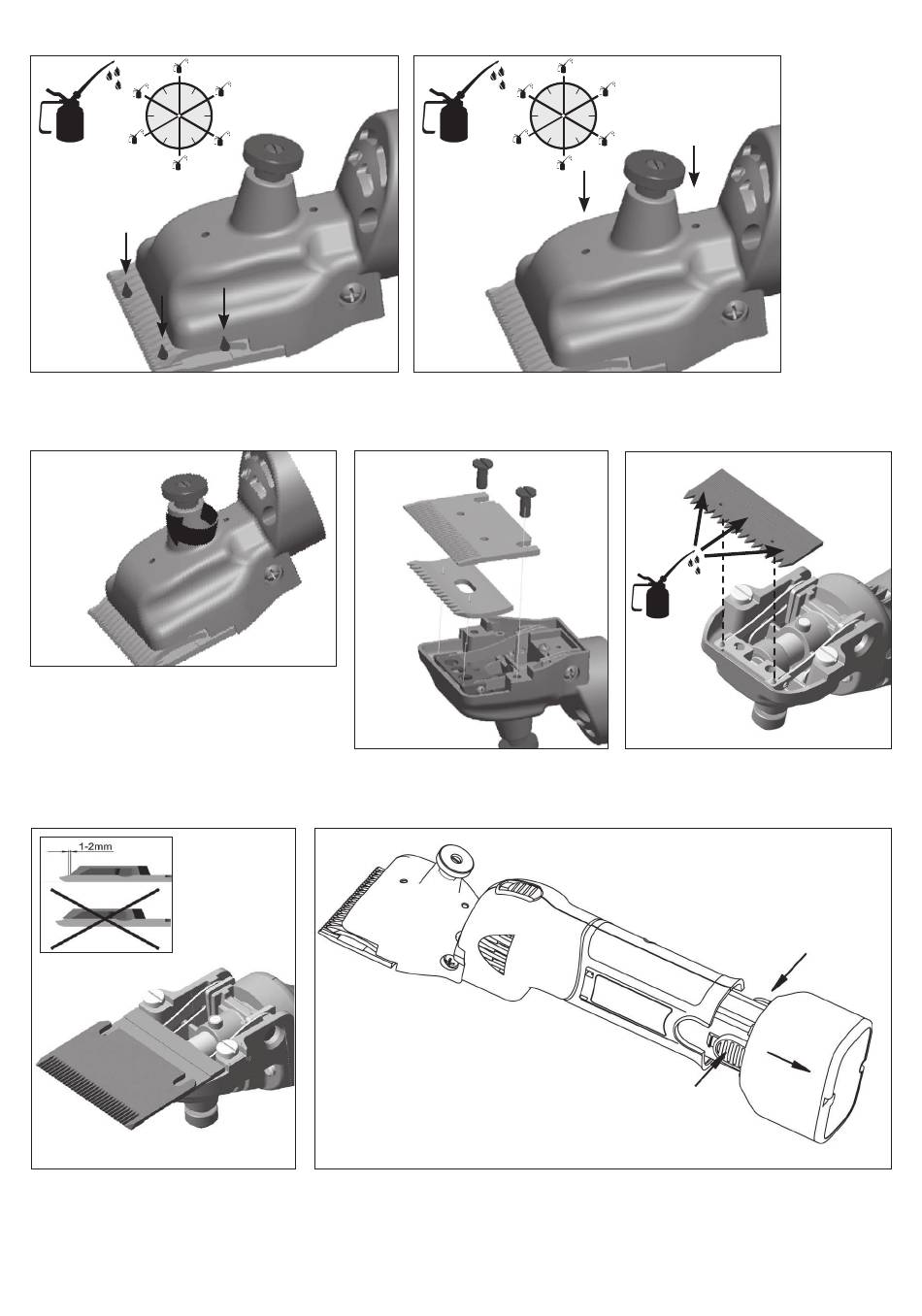 1-2mm