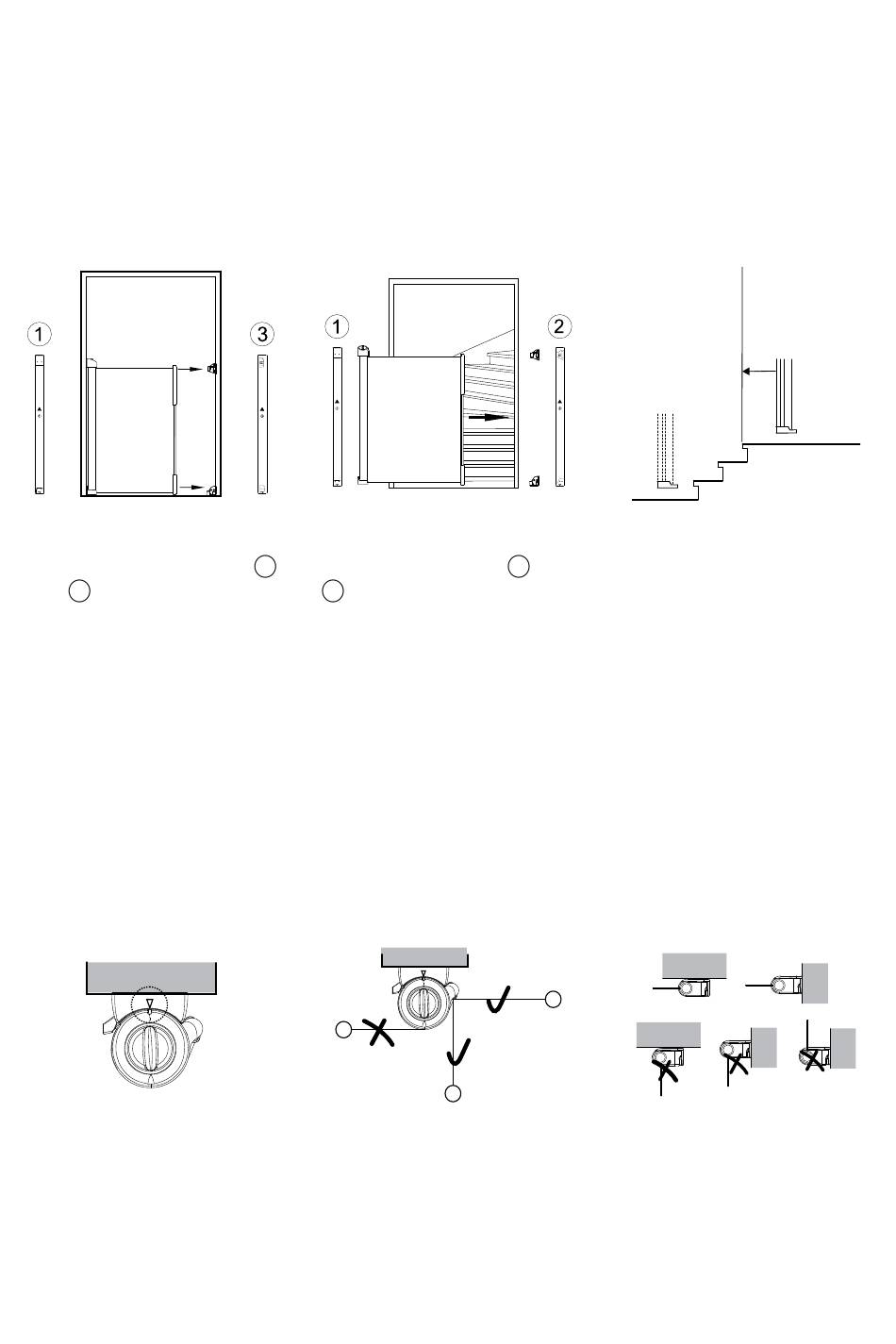 1
3
1
2