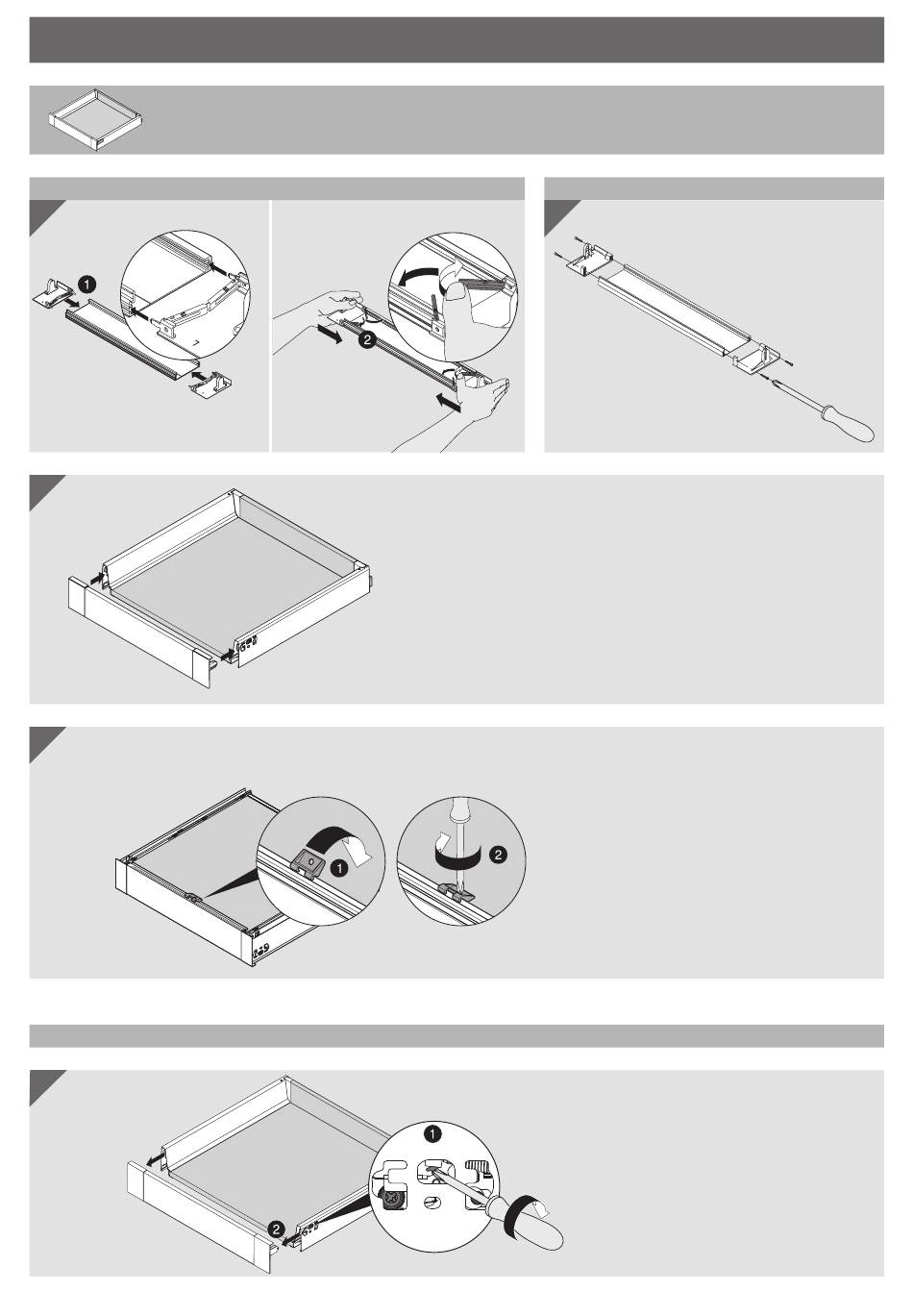 1

2

2

1

2

1

2