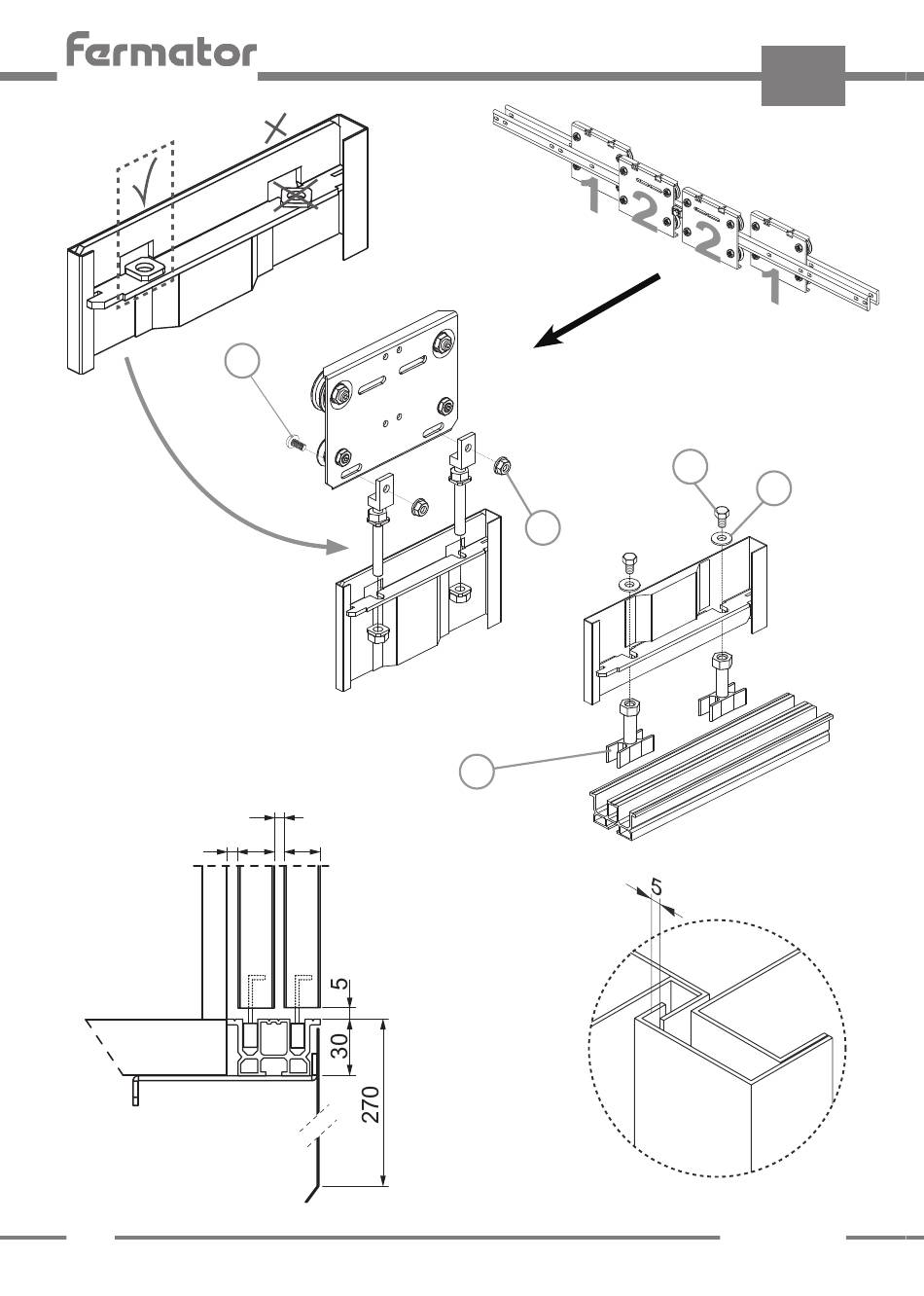 fermator

1
2
2
1

5
30
270

5