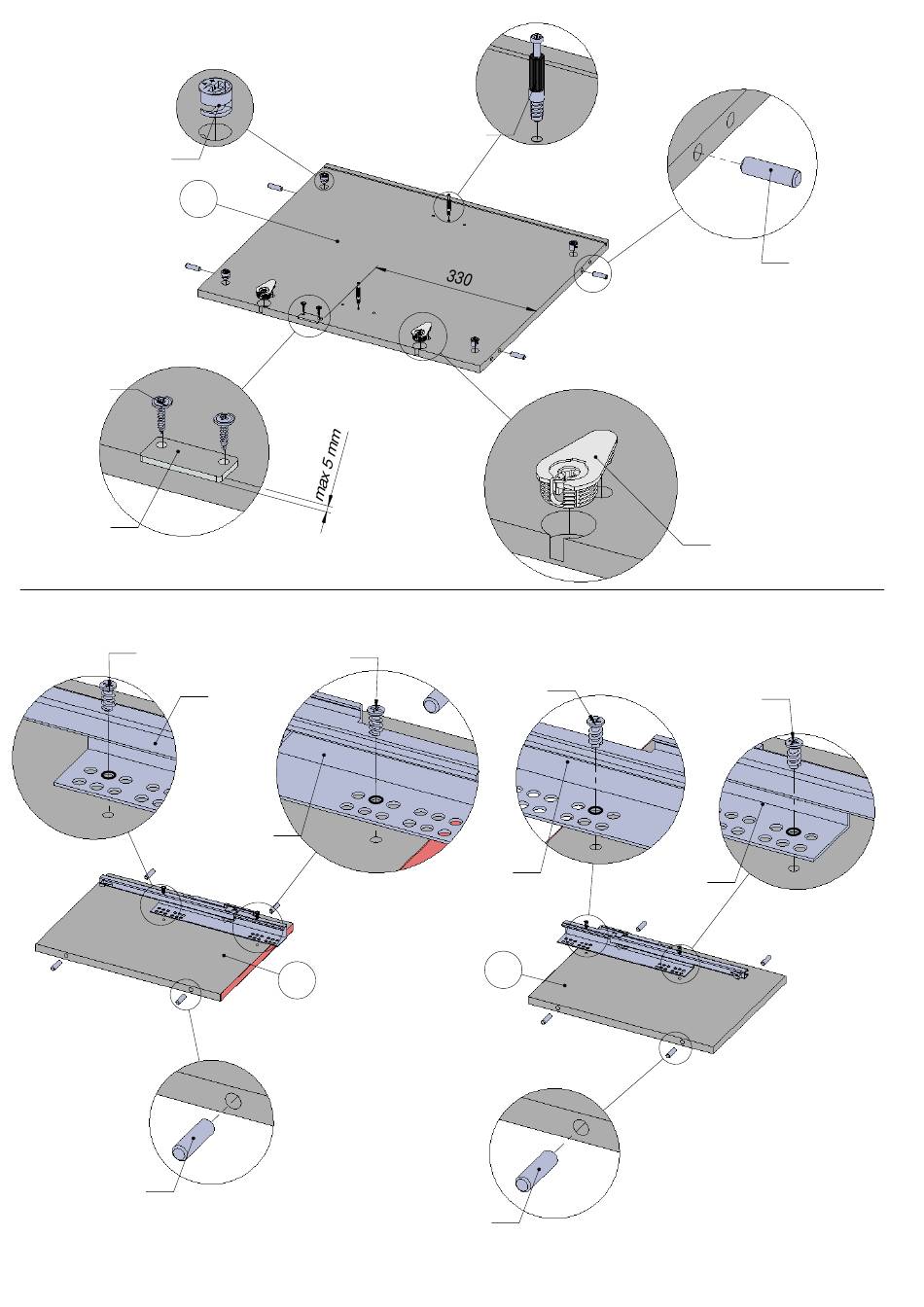 330

max 5 mm