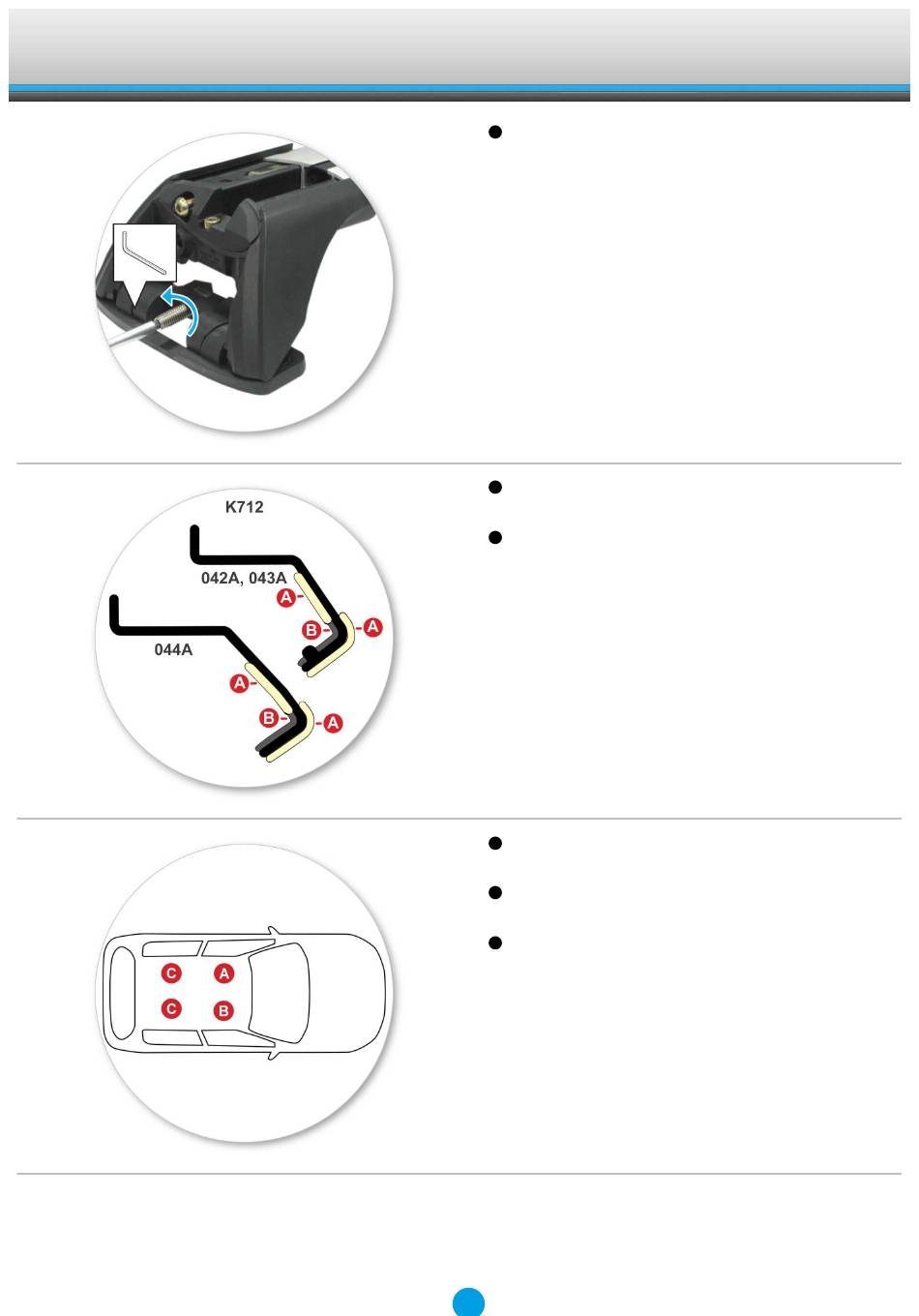 K712

042A, 043A

A

B

A

044A

A

B

A

C

A

C

B