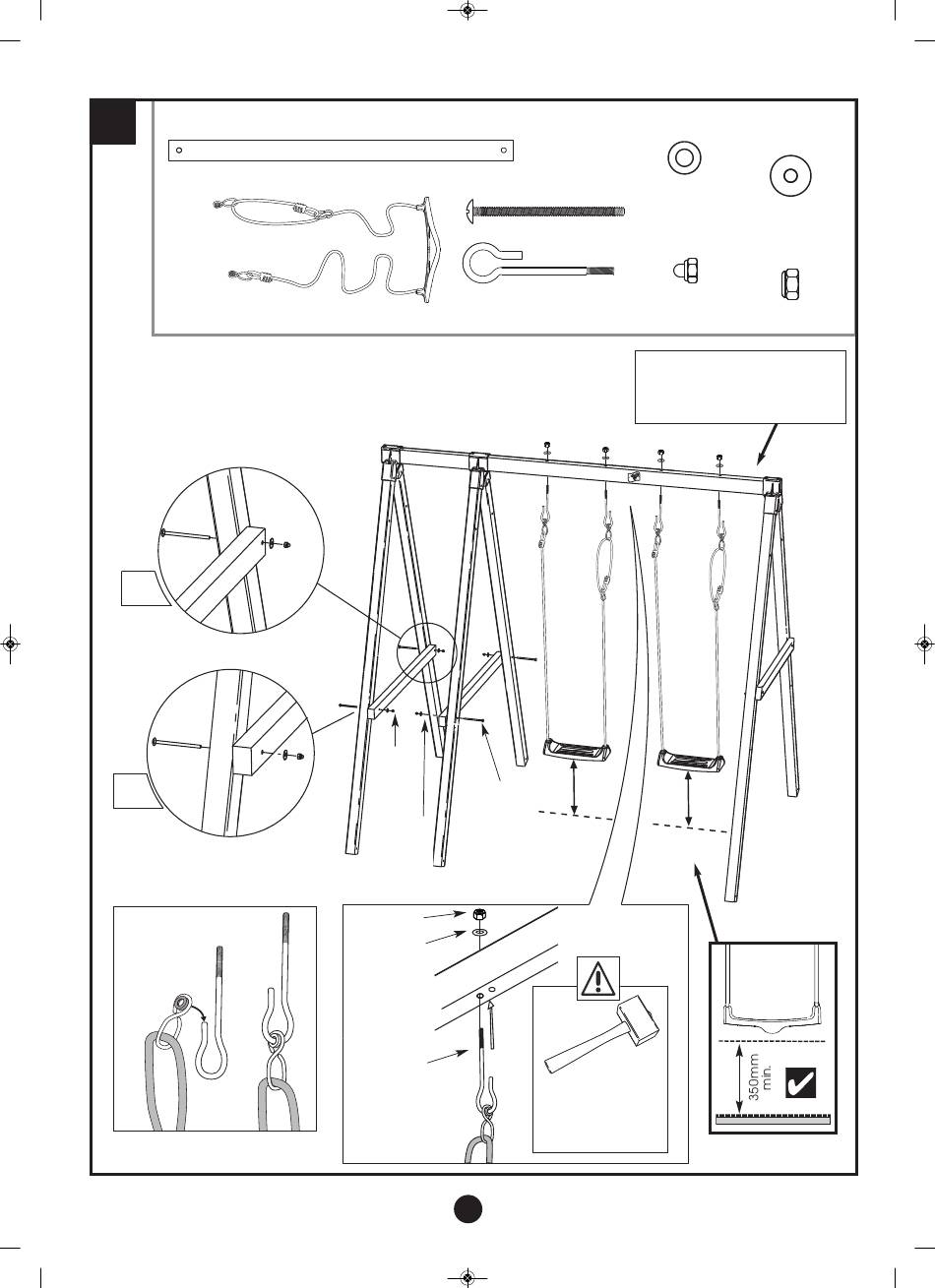 350mm min.