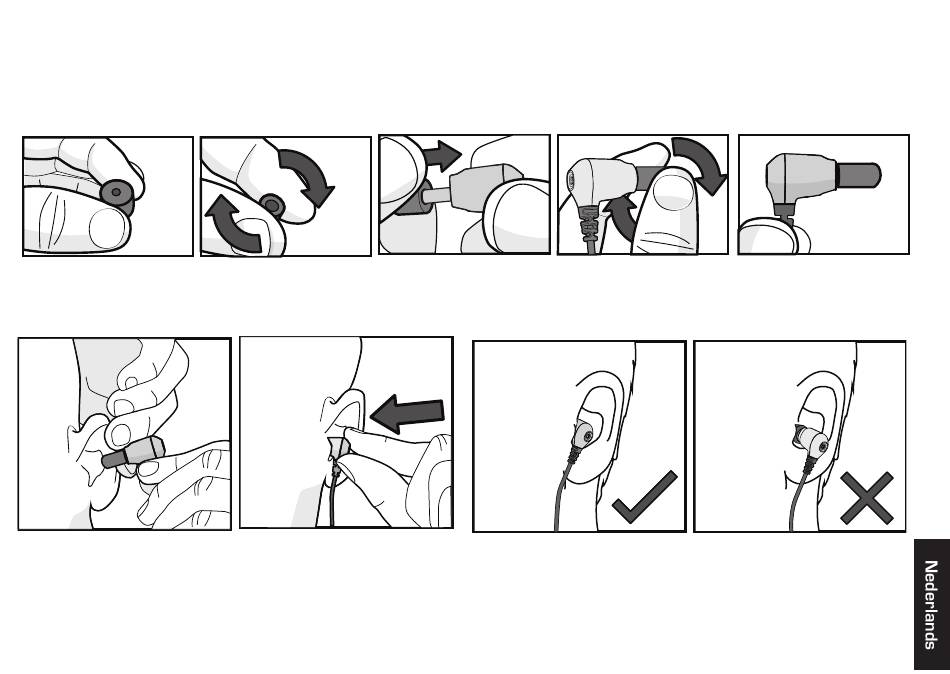 Nederlands