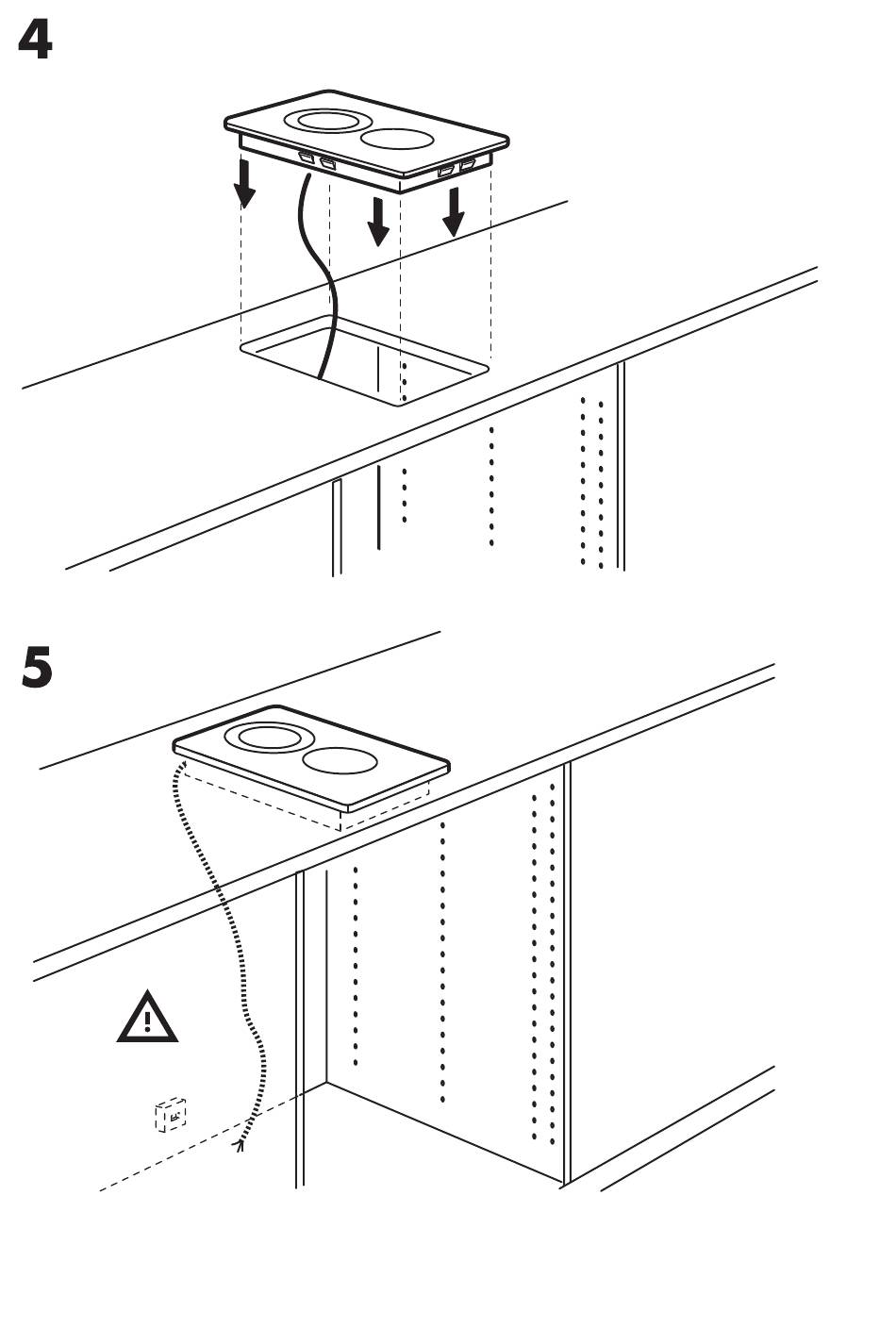 4

5