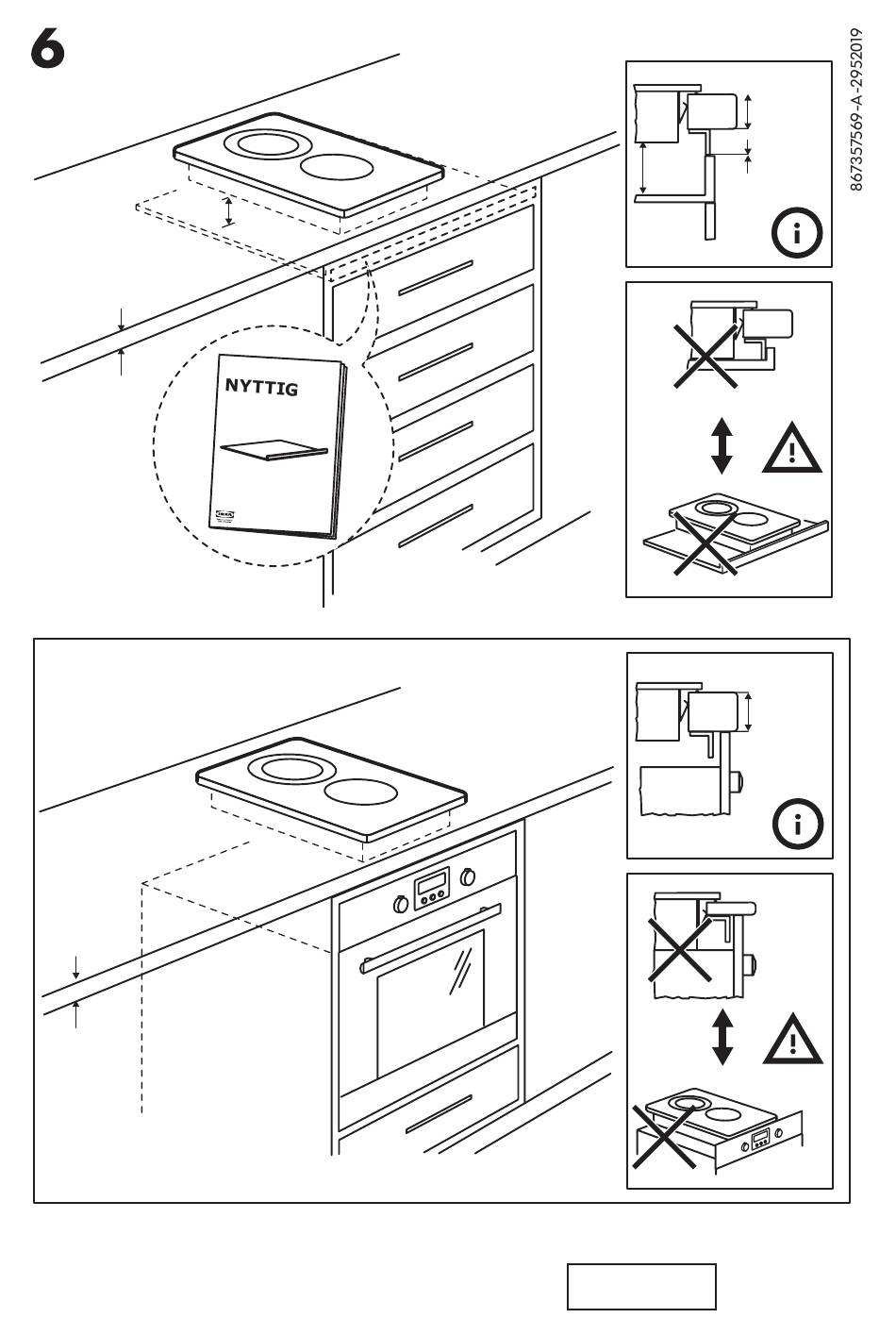 6

867357569-A-2952019

NYTTIG

IKEA