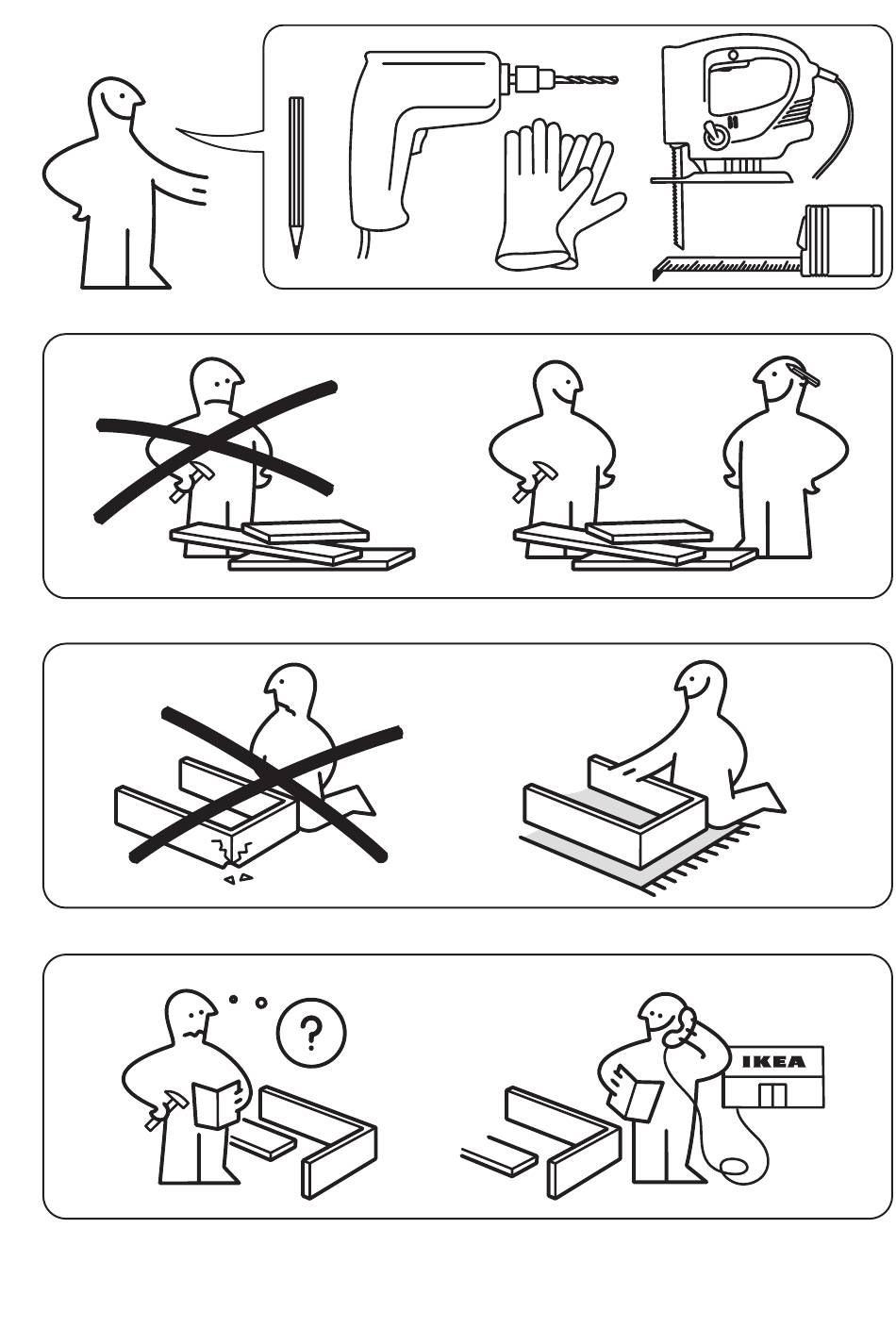 ?

IKEA