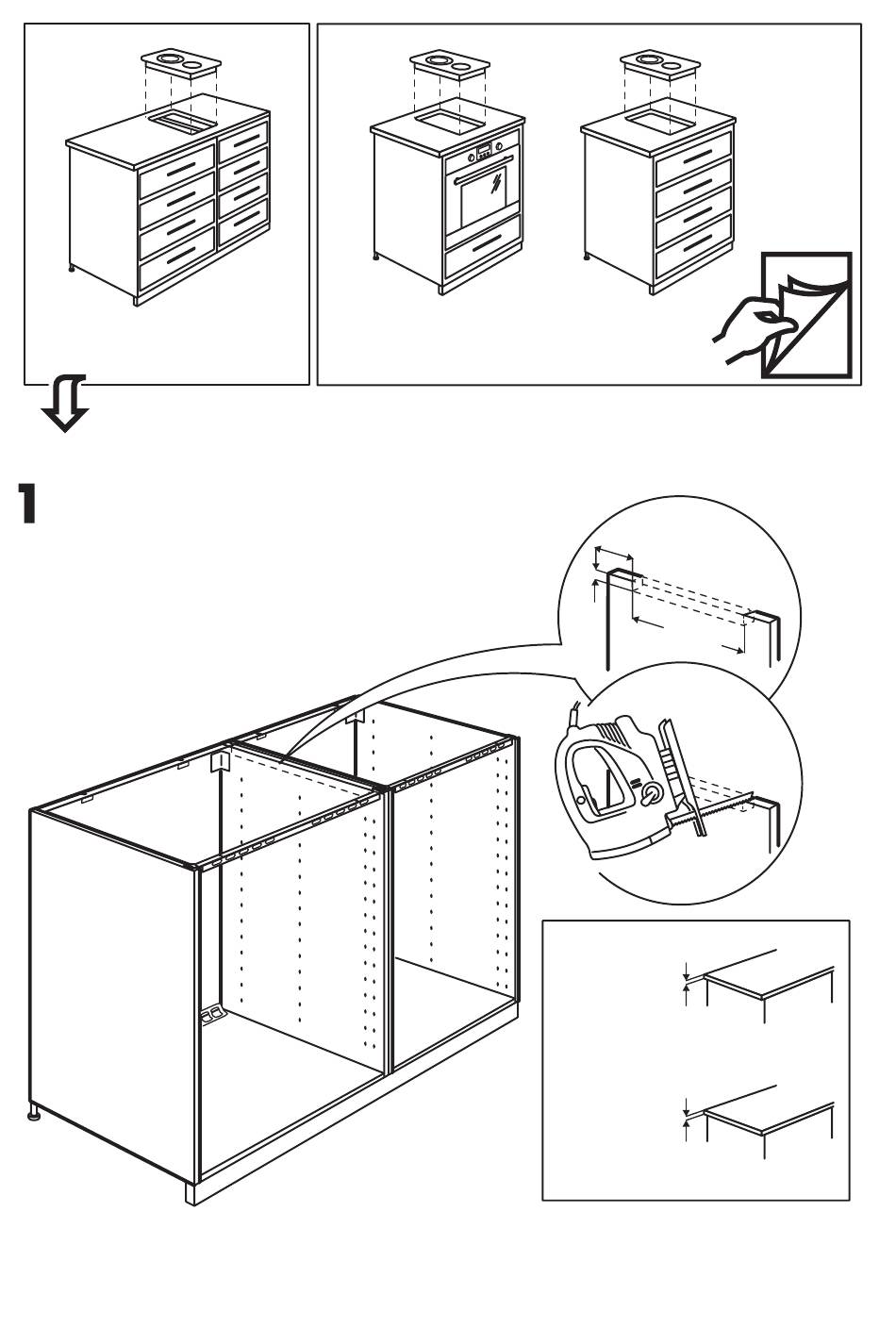 1